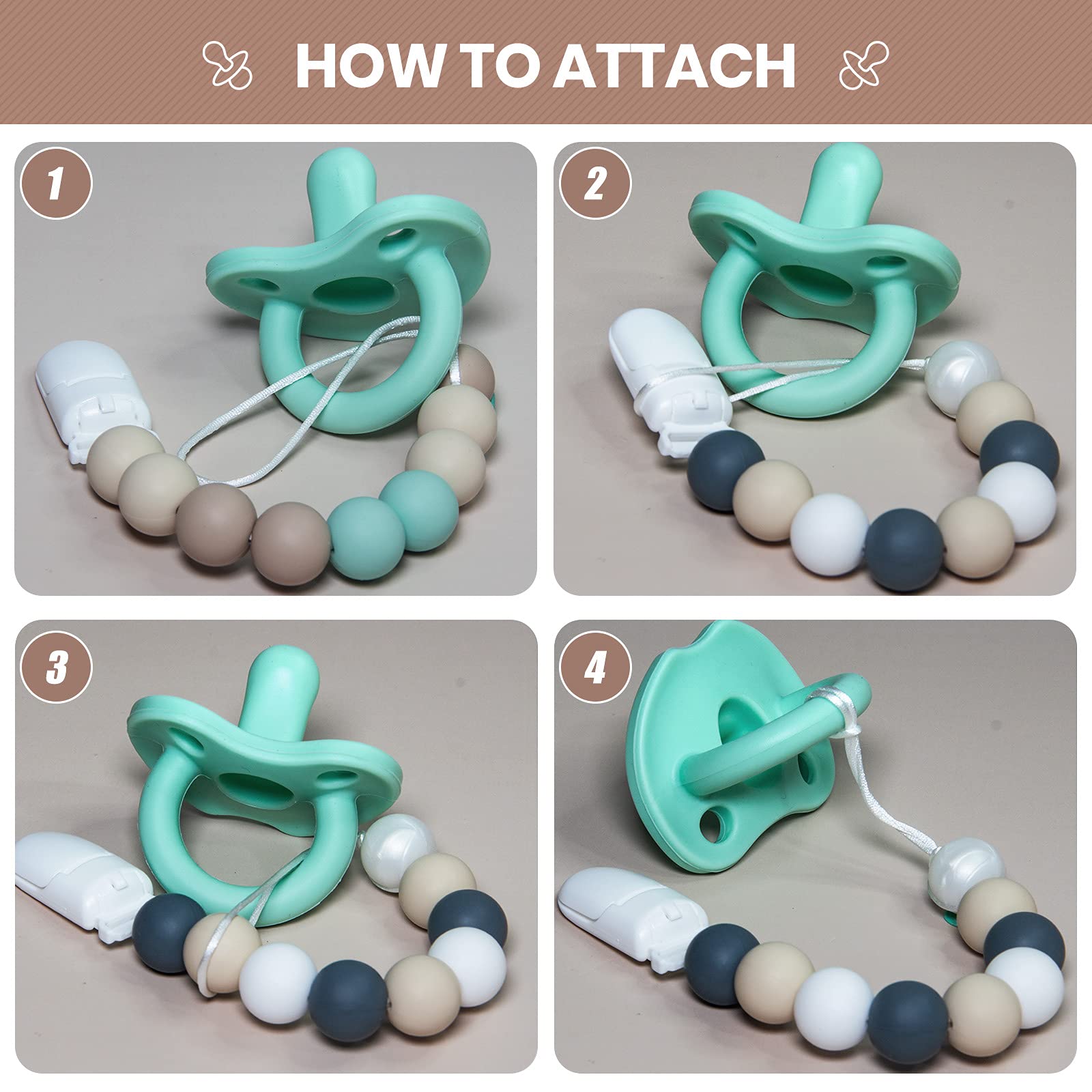 HOW TO ATTACH

1

2

3

4