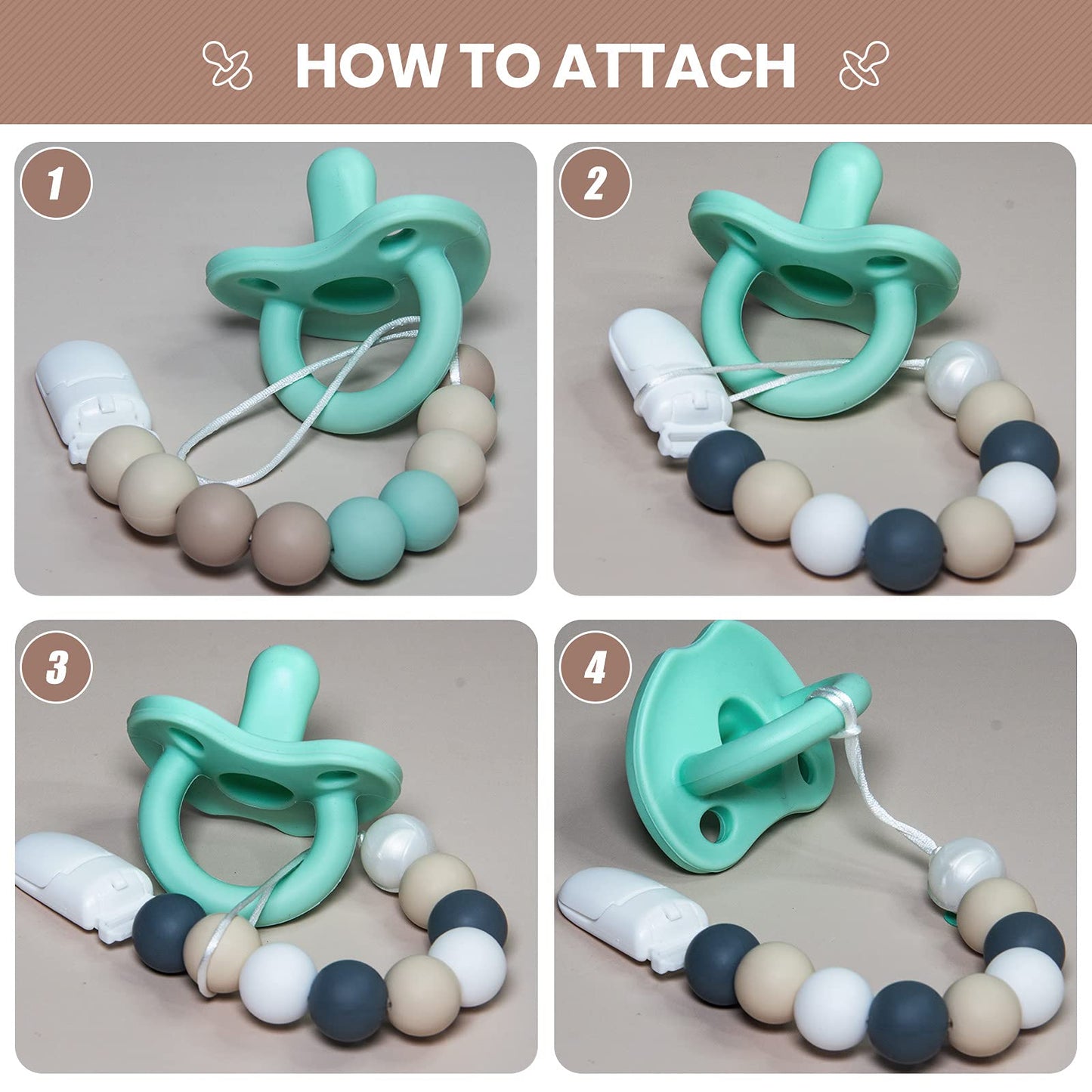 HOW TO ATTACH

1

2

3

4