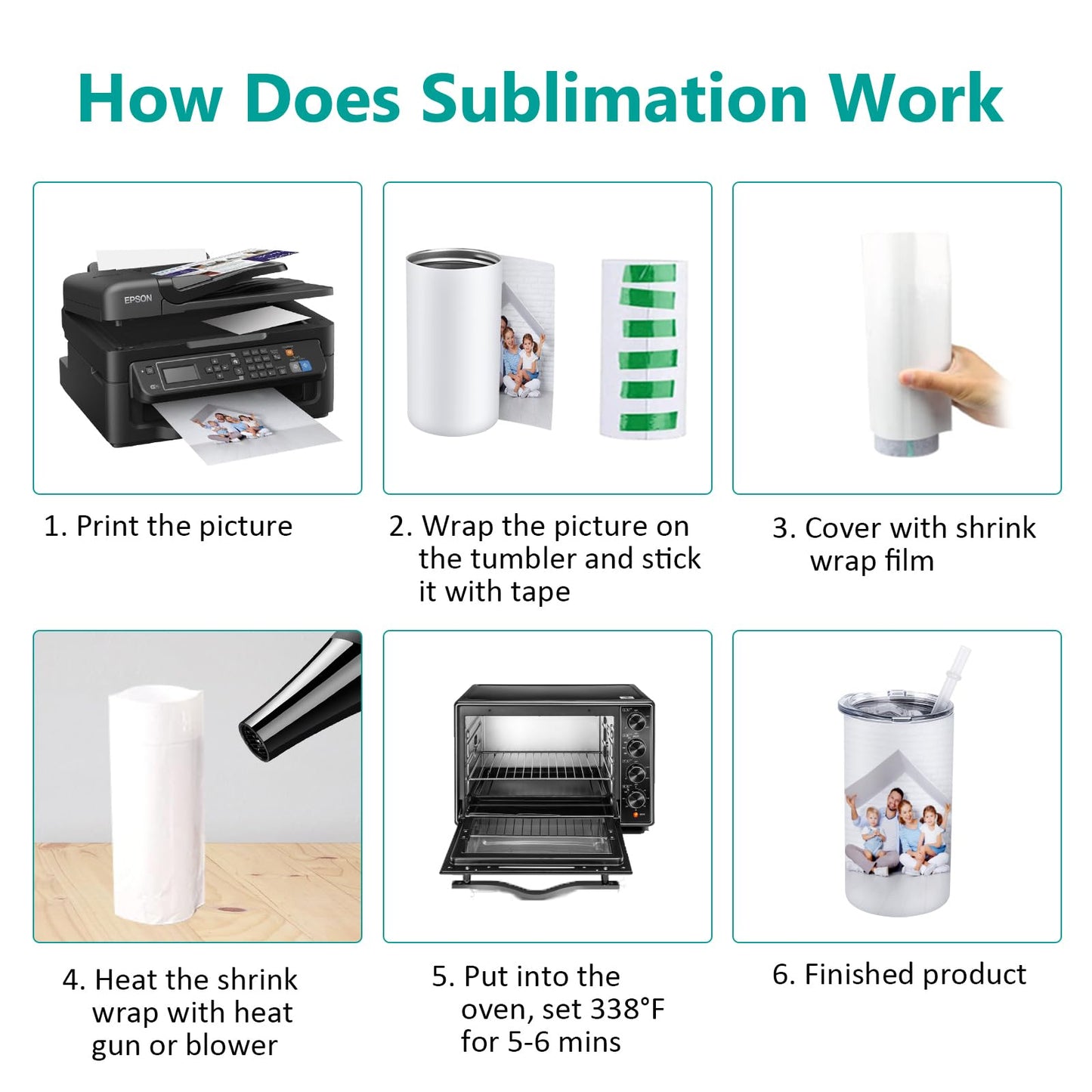 How Does Sublimation Work

EPSON

1. Print the picture

2. Wrap the picture on the tumbler and stick it with tape

3. Cover with shrink wrap film

4. Heat the shrink wrap with heat gun or blower

5. Put into the oven, set 338°F for 5-6 mins

6. Finished product