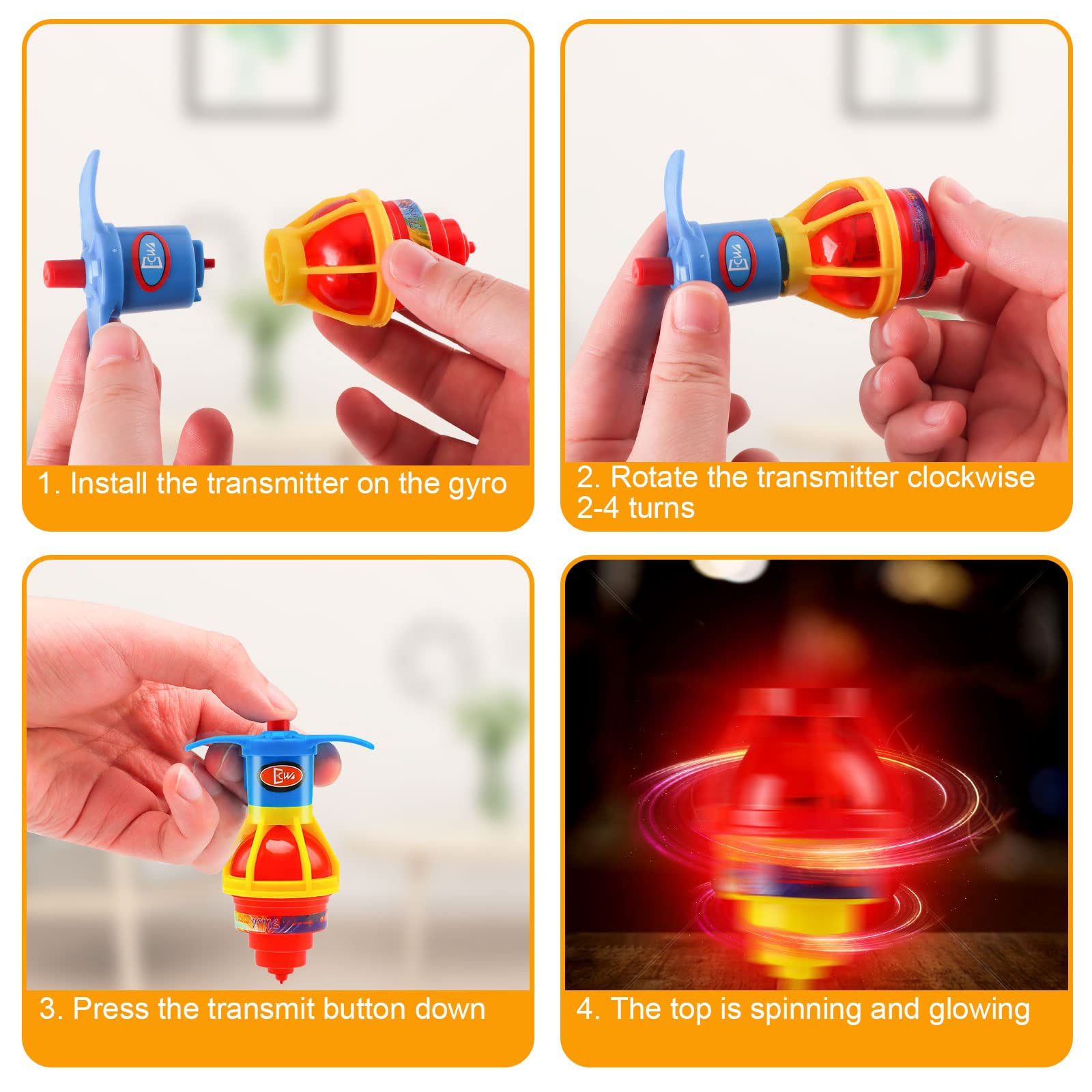 1. Install the transmitter on the gyro

2. Rotate the transmitter clockwise 2-4 turns

3. Press the transmit button down

4. The top is spinning and glowing