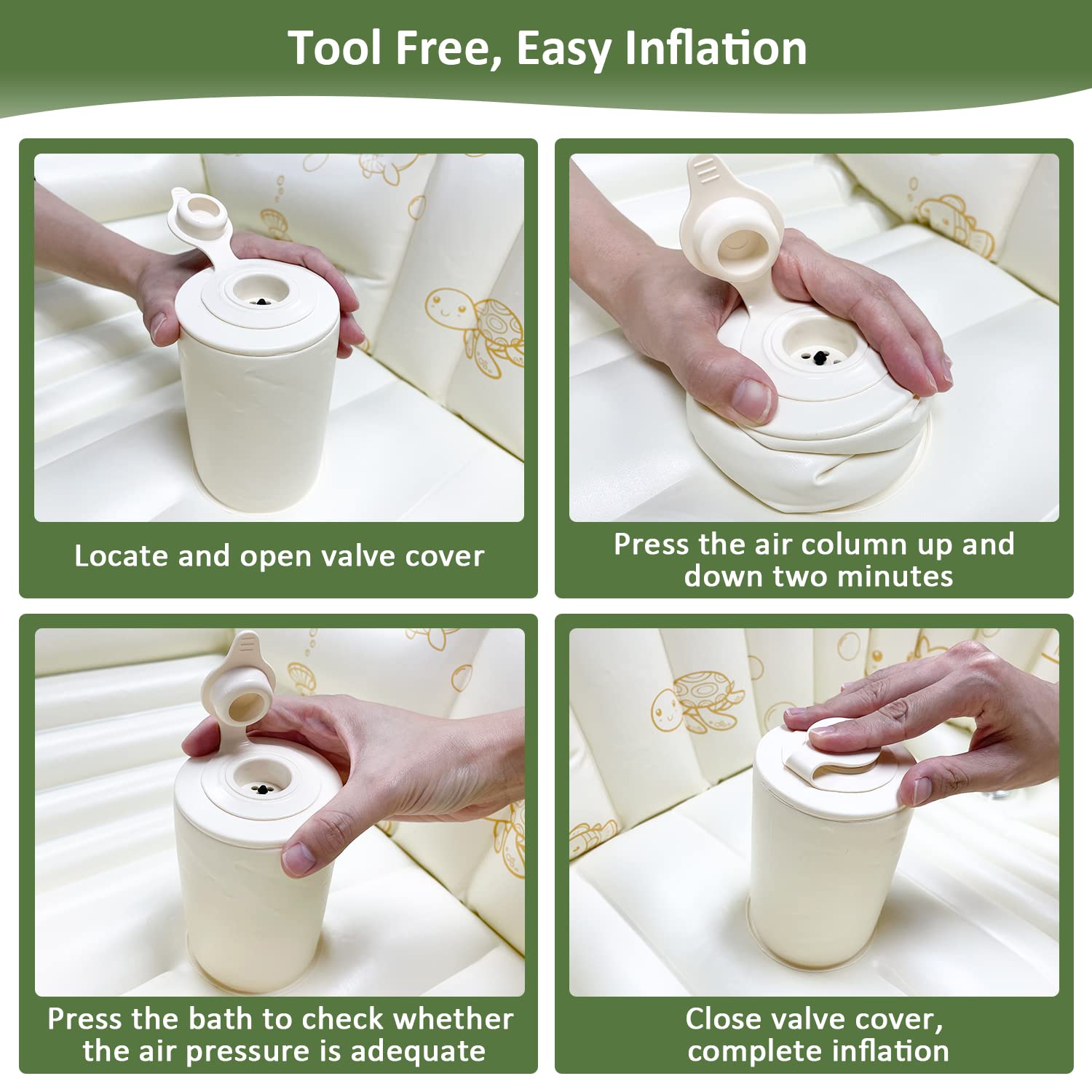 Tool Free, Easy Inflation

Locate and open valve cover

Press the air column up and down two minutes

Press the bath to check whether the air pressure is adequate

Close valve cover, complete inflation