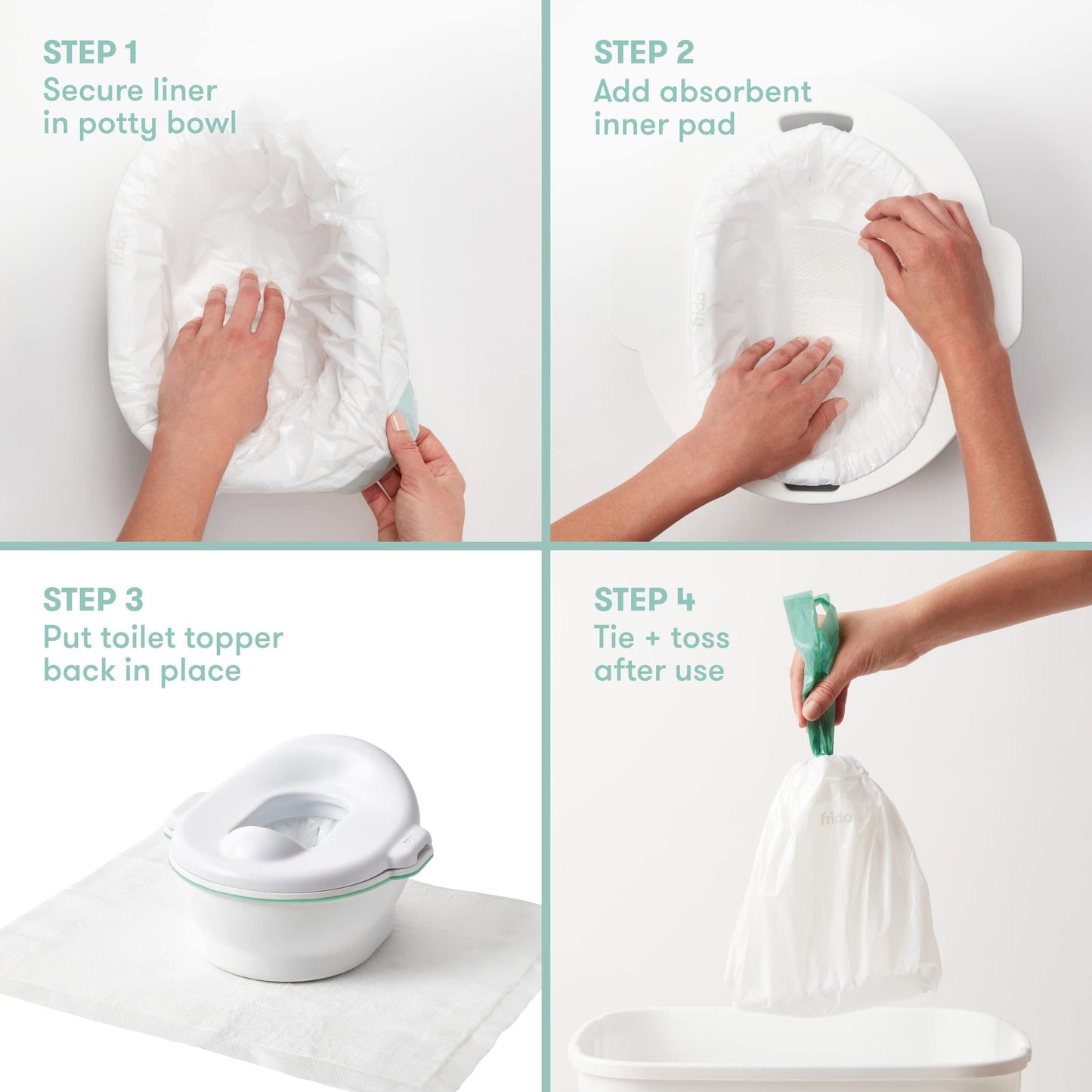 STEP 1
Secure liner in potty bowl

frida

STEP 2
Add absorbent inner pad

frida

STEP 3
Put toilet topper back in place

STEP 4
Tie + toss after use

frida