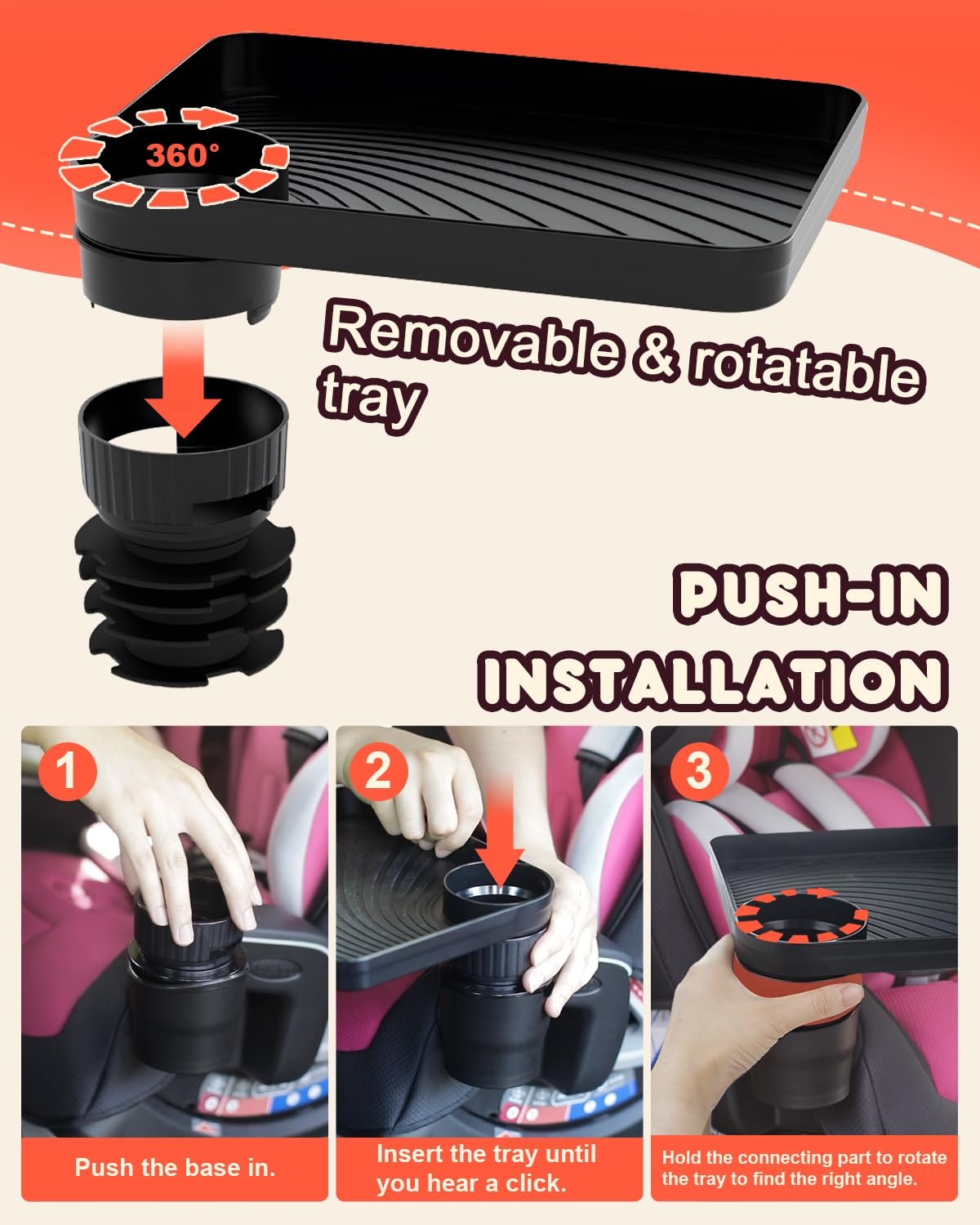 360°

Removable & rotatable tray

PUSH-IN INSTALLATION

1
Push the base in.

2
Insert the tray until you hear a click.

3
Hold the connecting part to rotate the tray to find the right angle.