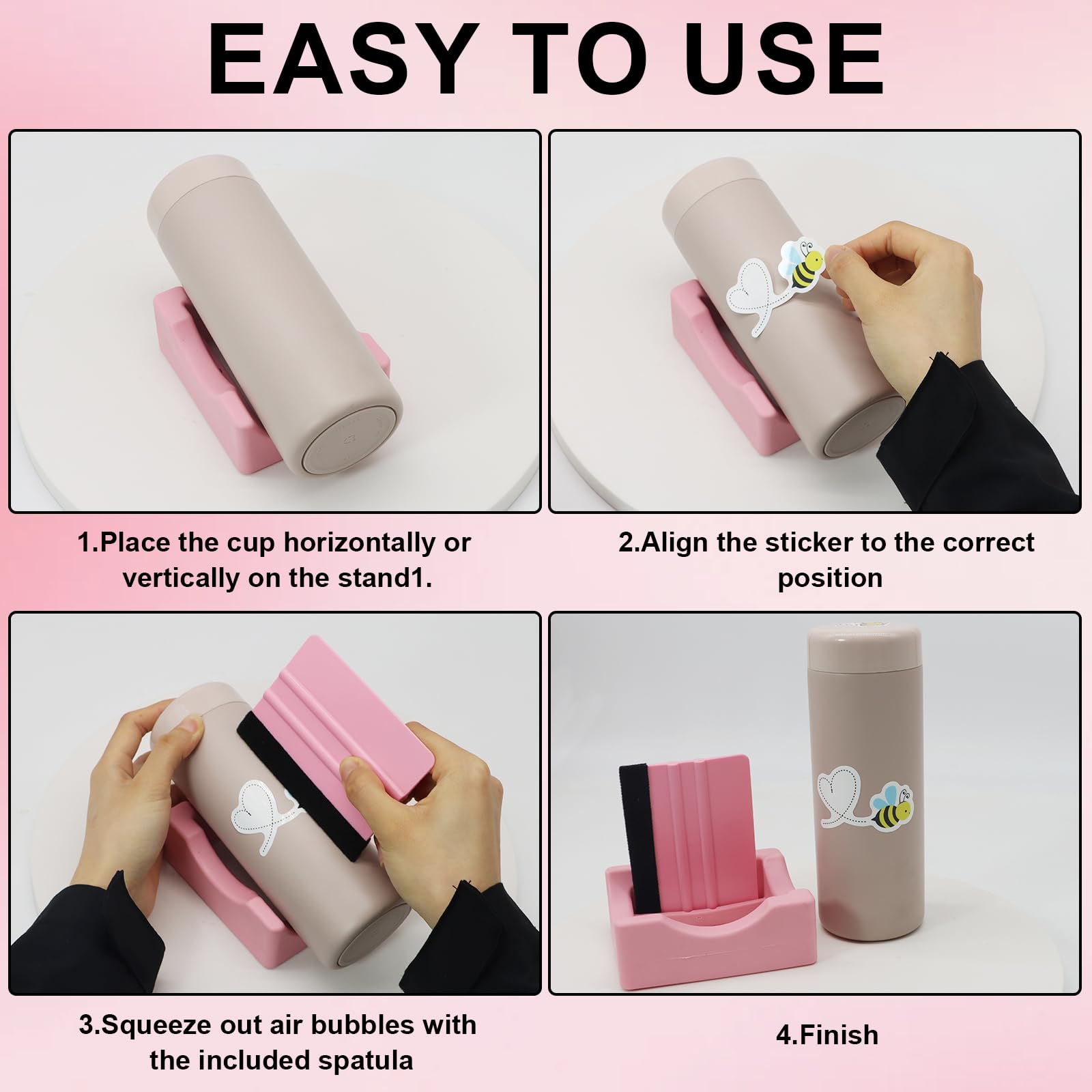 EASY TO USE

1.Place the cup horizontally or vertically on the stand1.

2.Align the sticker to the correct position

3.Squeeze out air bubbles with the included spatula

4.Finish