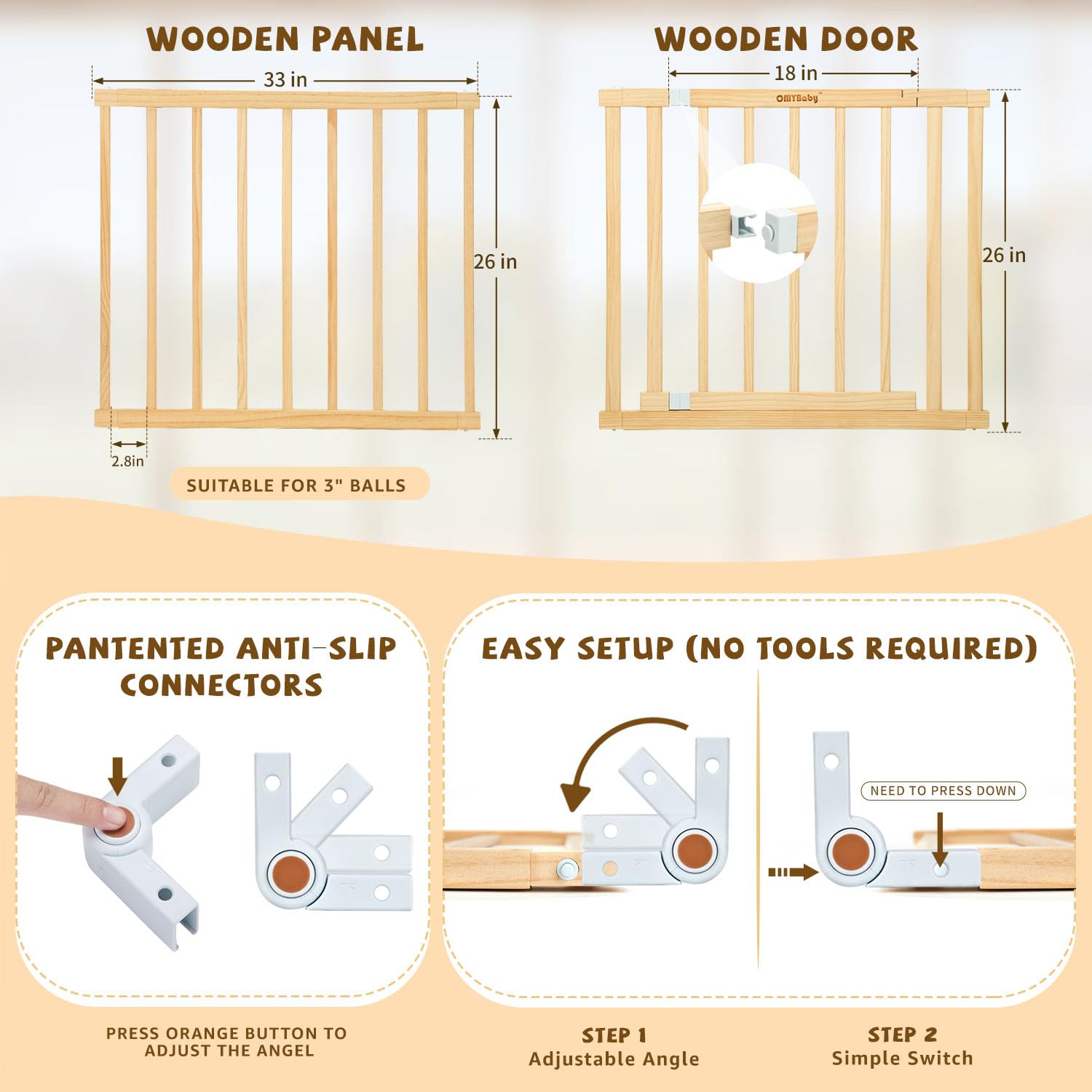 WOODEN PANEL

33 in

26 in

2.8in

SUITABLE FOR 3" BALLS

WOODEN DOOR

18 in

OMYBaby™

26 in

PANTENTED ANTI-SLIP CONNECTORS

PRESS ORANGE BUTTON TO ADJUST THE ANGEL

EASY SETUP (NO TOOLS REQUIRED)

NEED TO PRESS DOWN

STEP 1
Adjustable Angle

STEP 2
Simple Switch