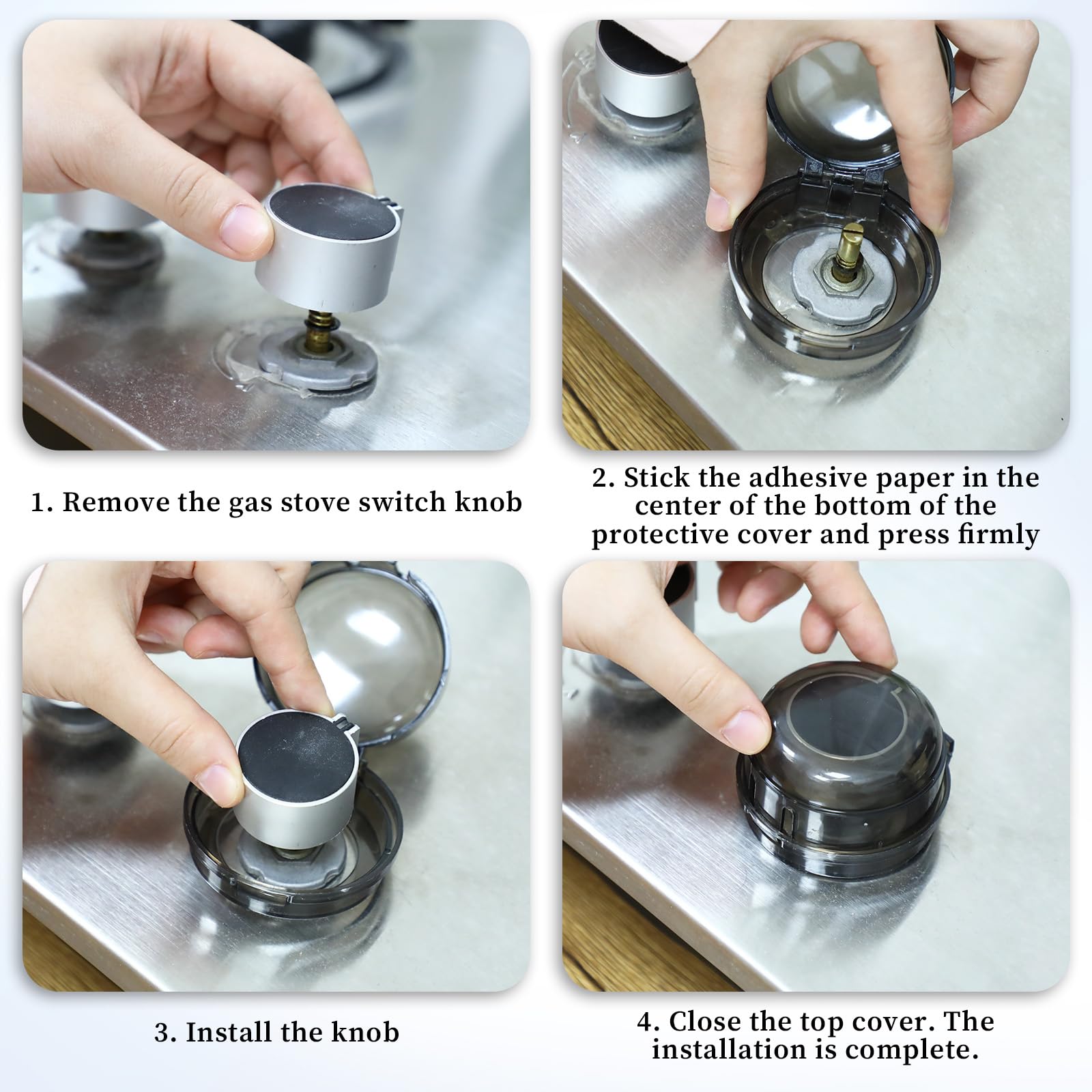 1. Remove the gas stove switch knob

2. Stick the adhesive paper in the center of the bottom of the protective cover and press firmly

3. Install the knob

4. Close the top cover. The installation is complete.