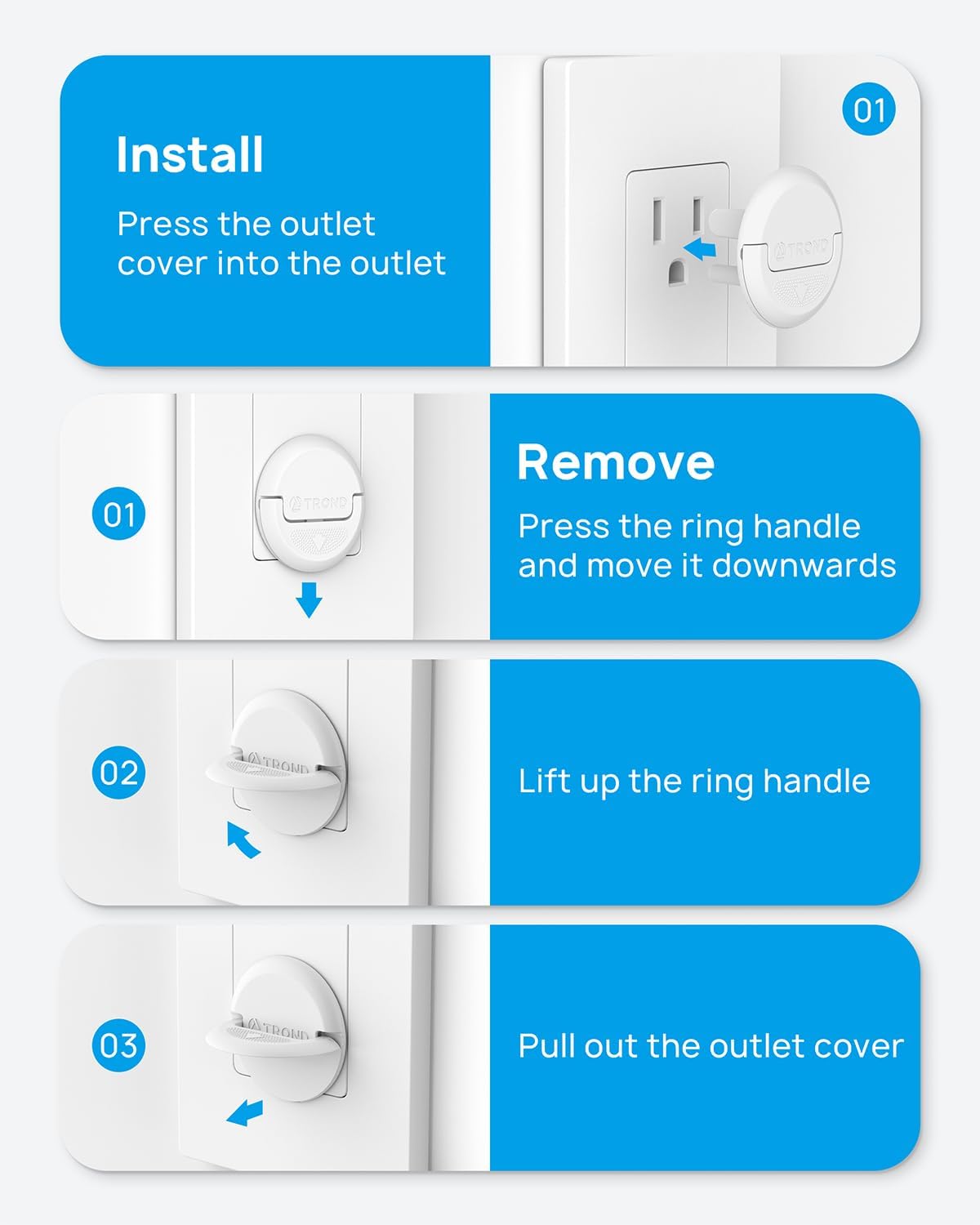 Install

Press the outlet cover into the outlet

01

TROND

01

TROND

Remove

Press the ring handle and move it downwards

02

TROND

Lift up the ring handle

03

TROND

Pull out the outlet cover