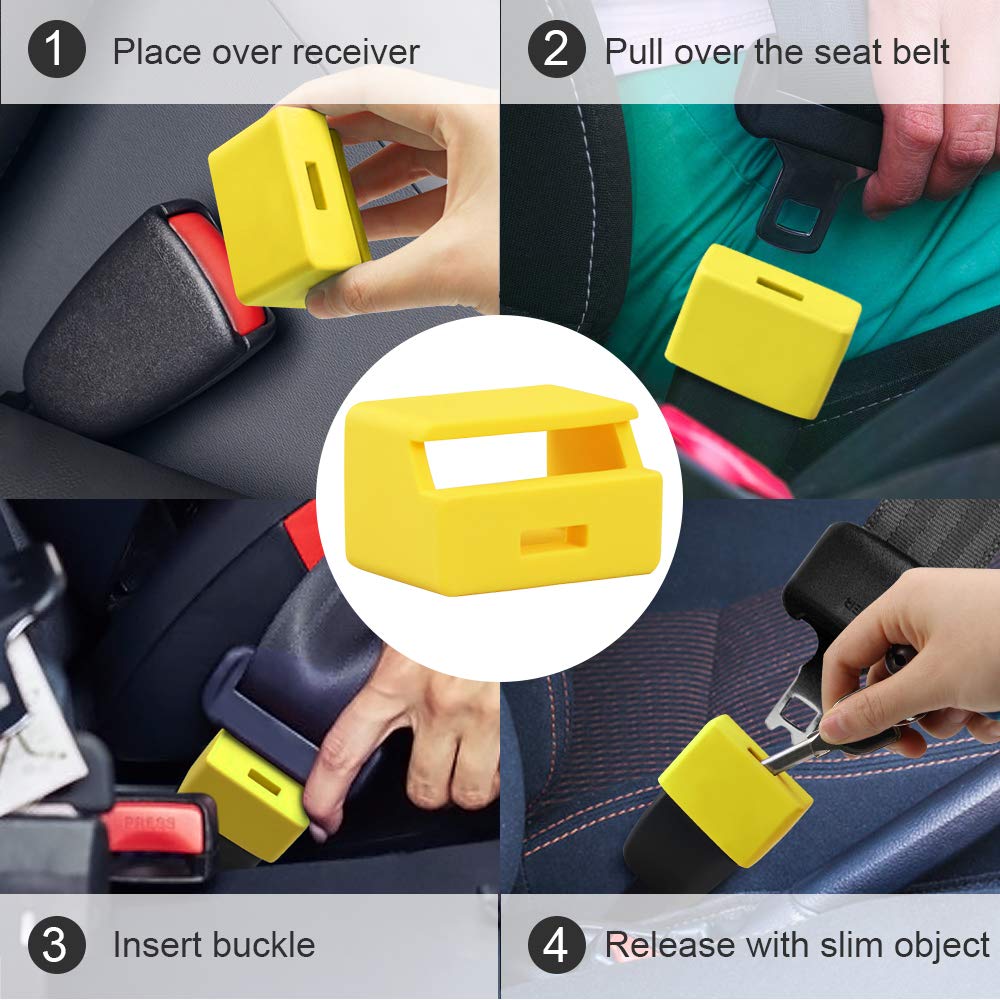 1 Place over receiver

2 Pull over the seat belt

PRESS

3 Insert buckle

4 Release with slim object