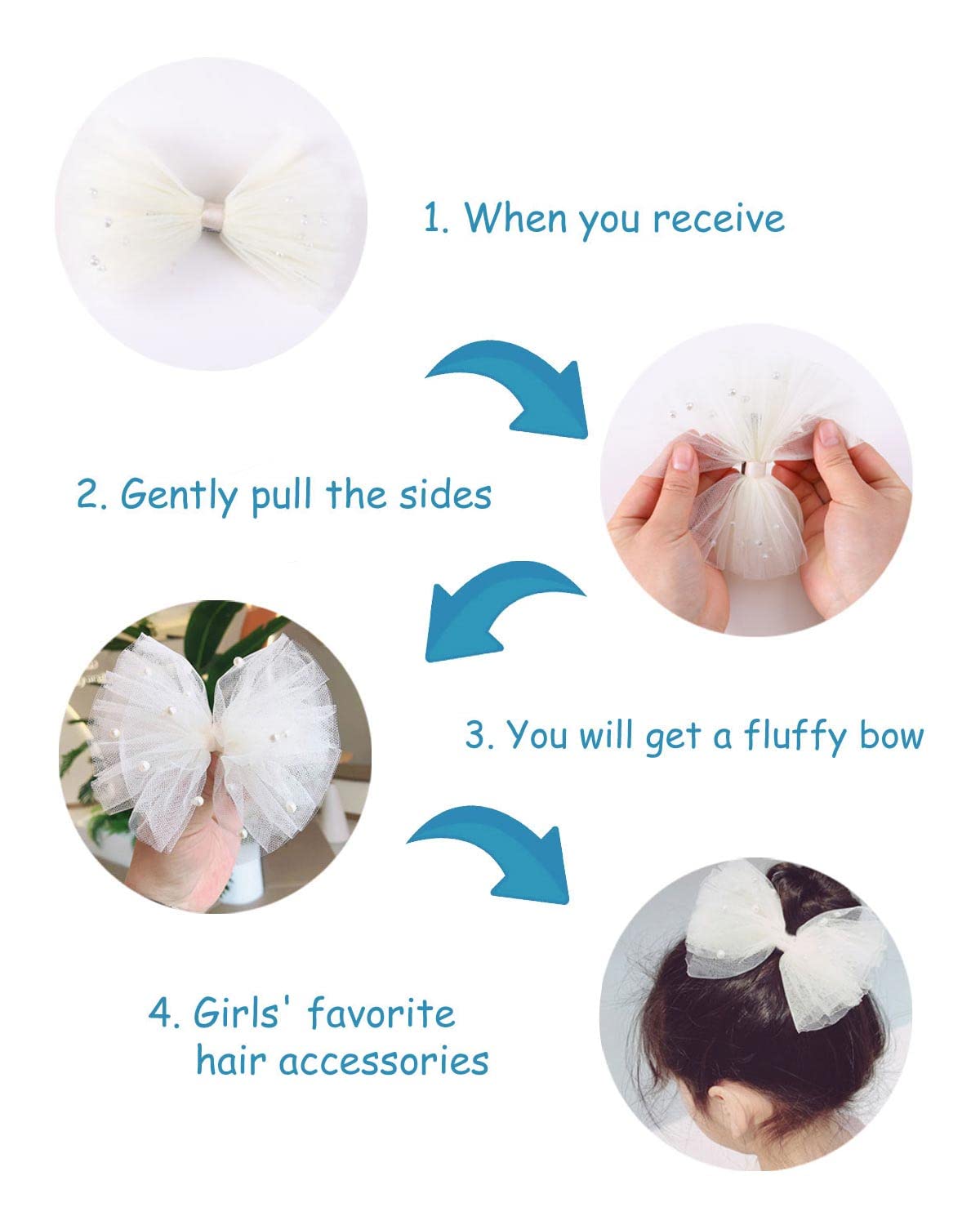 1. When you receive

2. Gently pull the sides

3. You will get a fluffy bow

4. Girls' favorite hair accessories