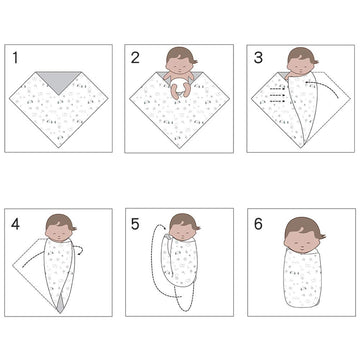 1

2

3

4

5

6