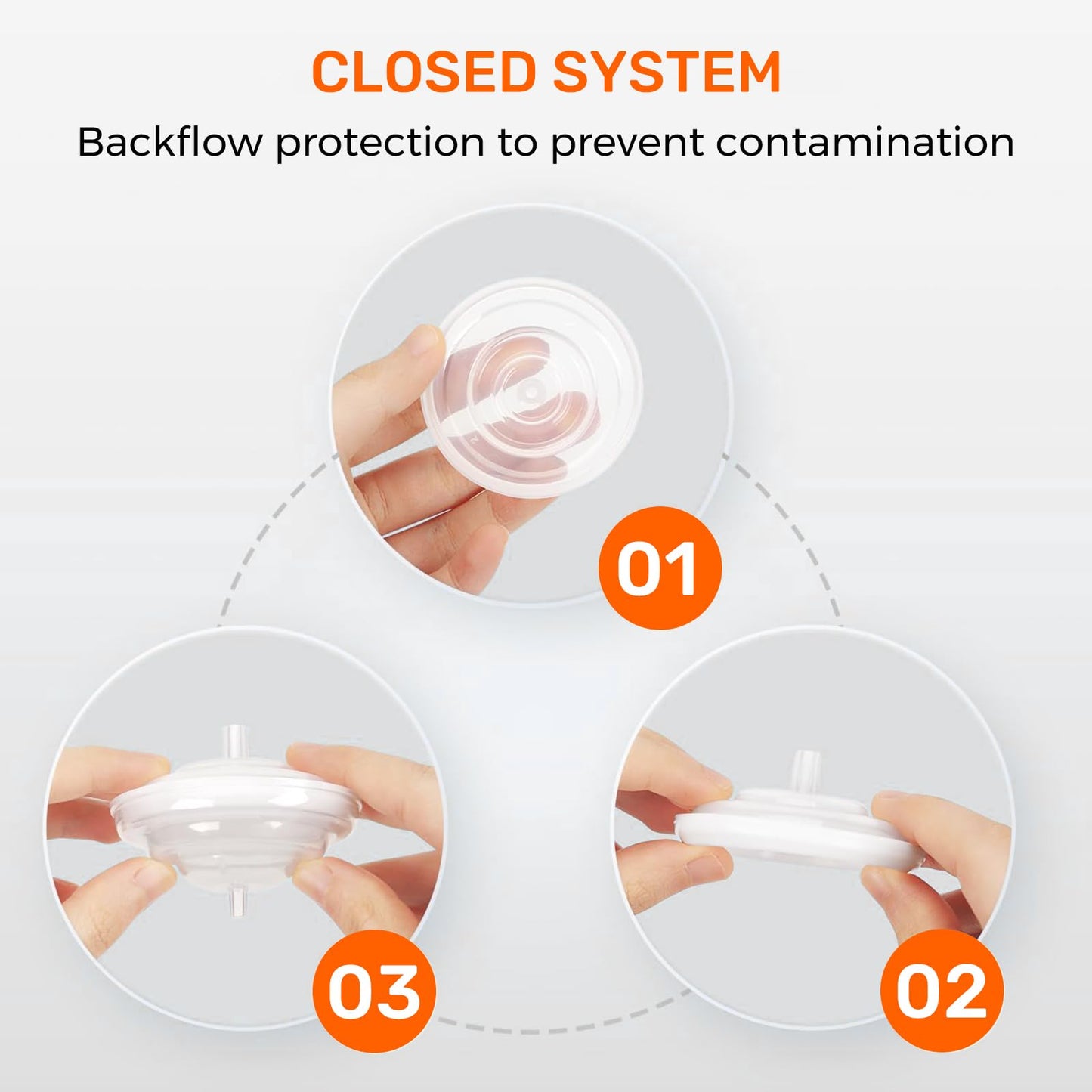 CLOSED SYSTEM

Backflow protection to prevent contamination

01

03

02