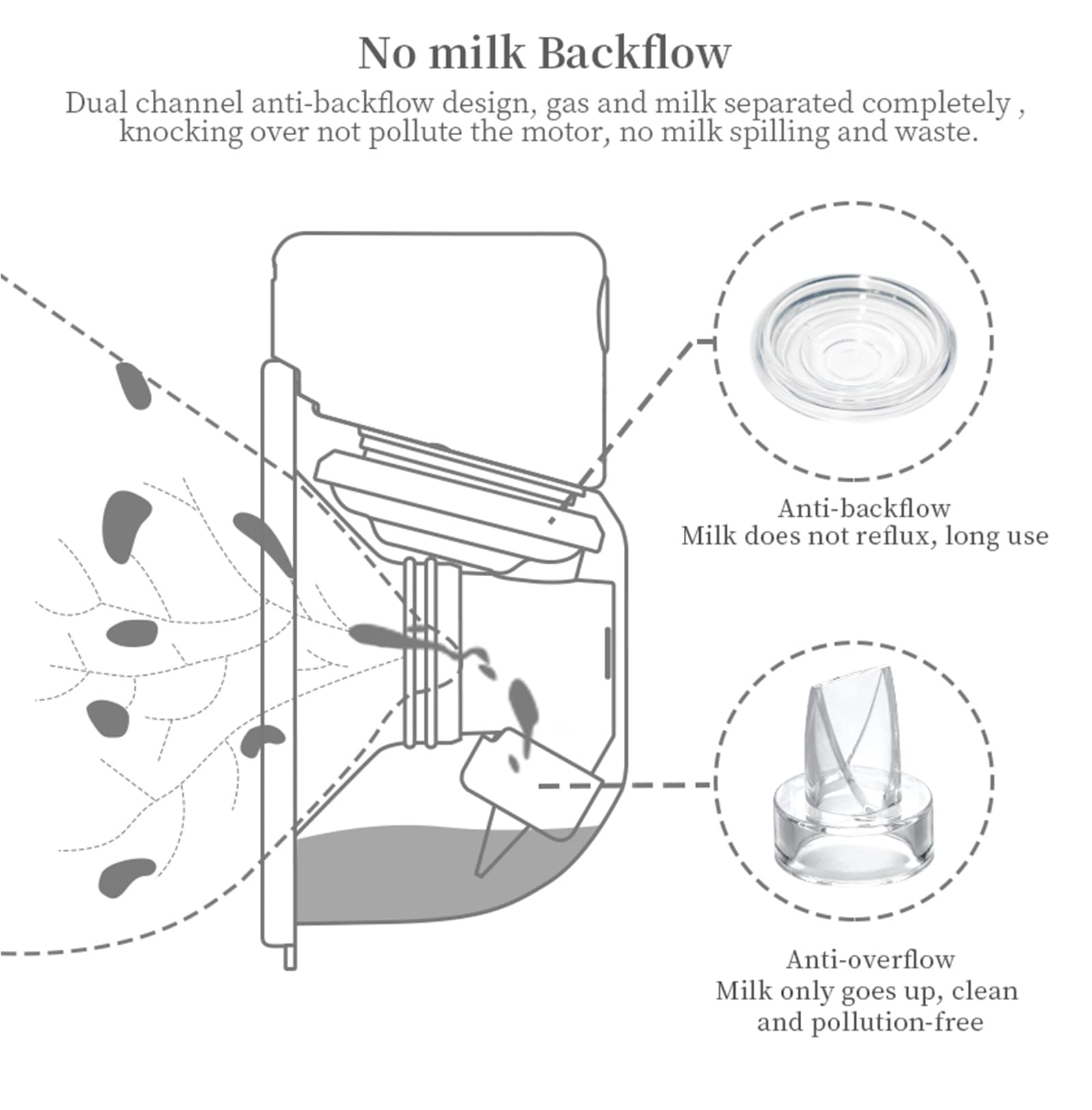 No milk Backflow

Dual channel anti-backflow design, gas and milk separated completely , knocking over not pollute the motor, no milk spilling and waste.

Anti-backflow
Milk does not reflux, long use

Anti-overflow
Milk only goes up, clean and pollution-free