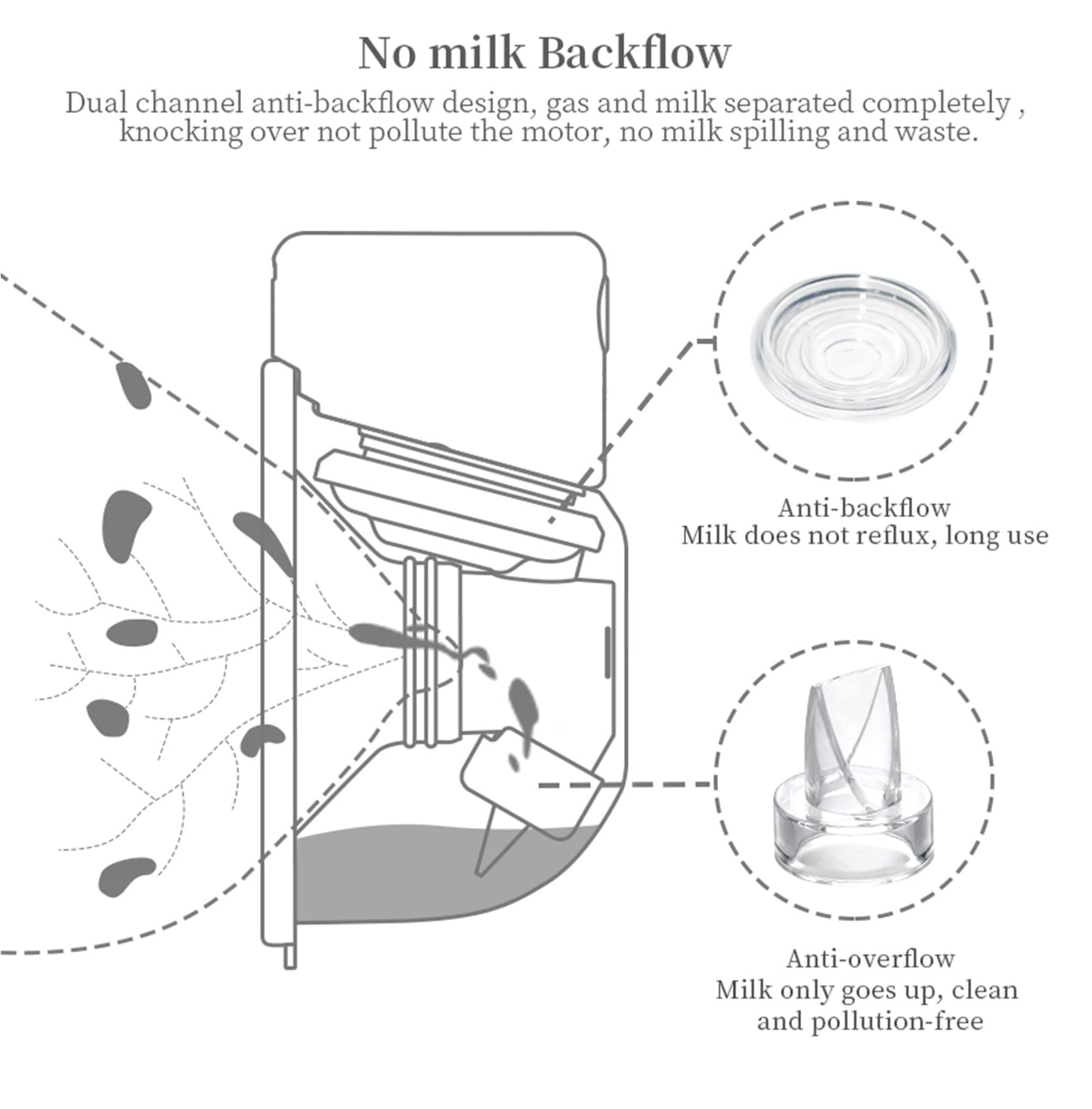 No milk Backflow

Dual channel anti-backflow design, gas and milk separated completely , knocking over not pollute the motor, no milk spilling and waste.

Anti-backflow
Milk does not reflux, long use

Anti-overflow
Milk only goes up, clean and pollution-free