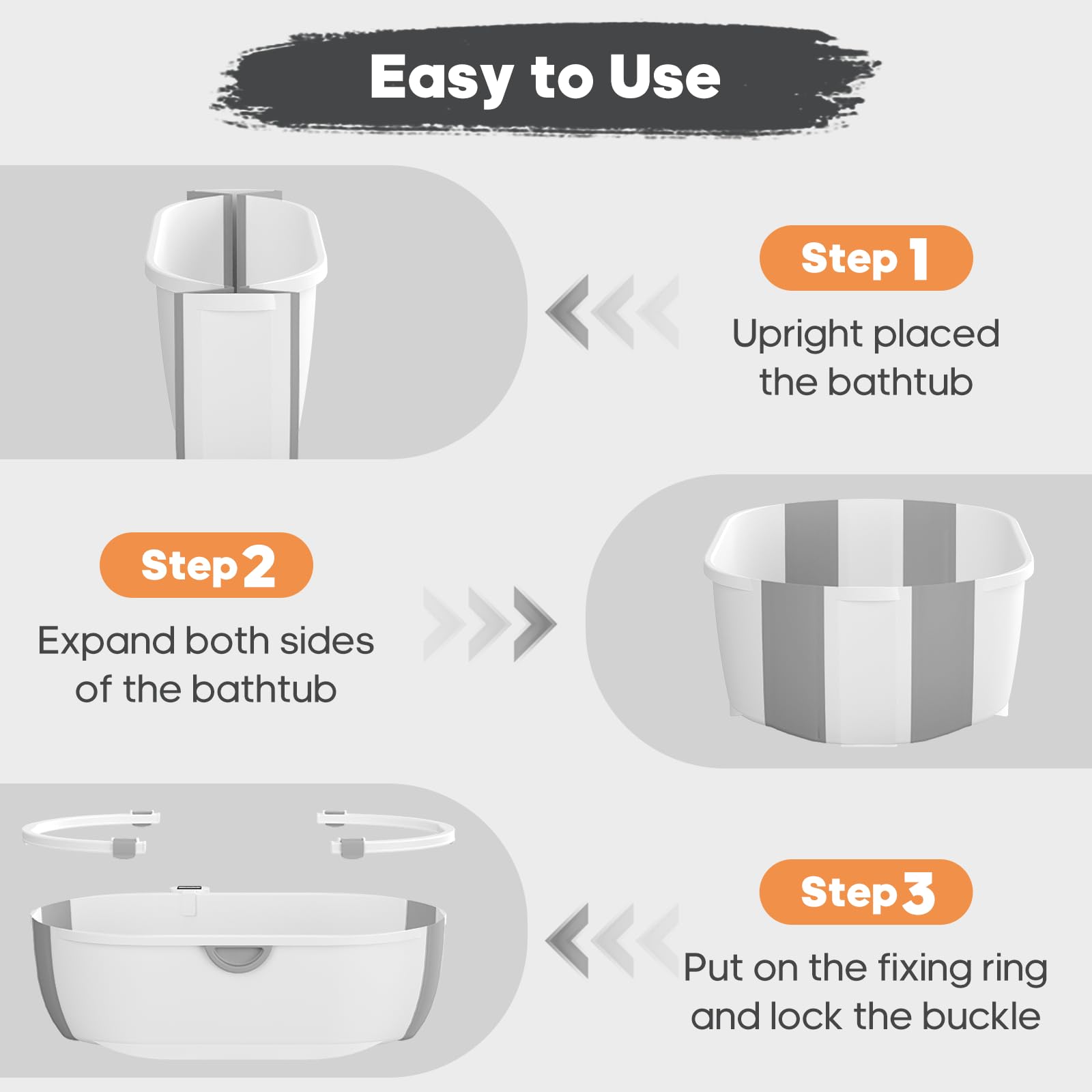 Easy to Use

Step 1

Upright placed the bathtub

Step 2

Expand both sides of the bathtub

Step 3

Put on the fixing ring and lock the buckle