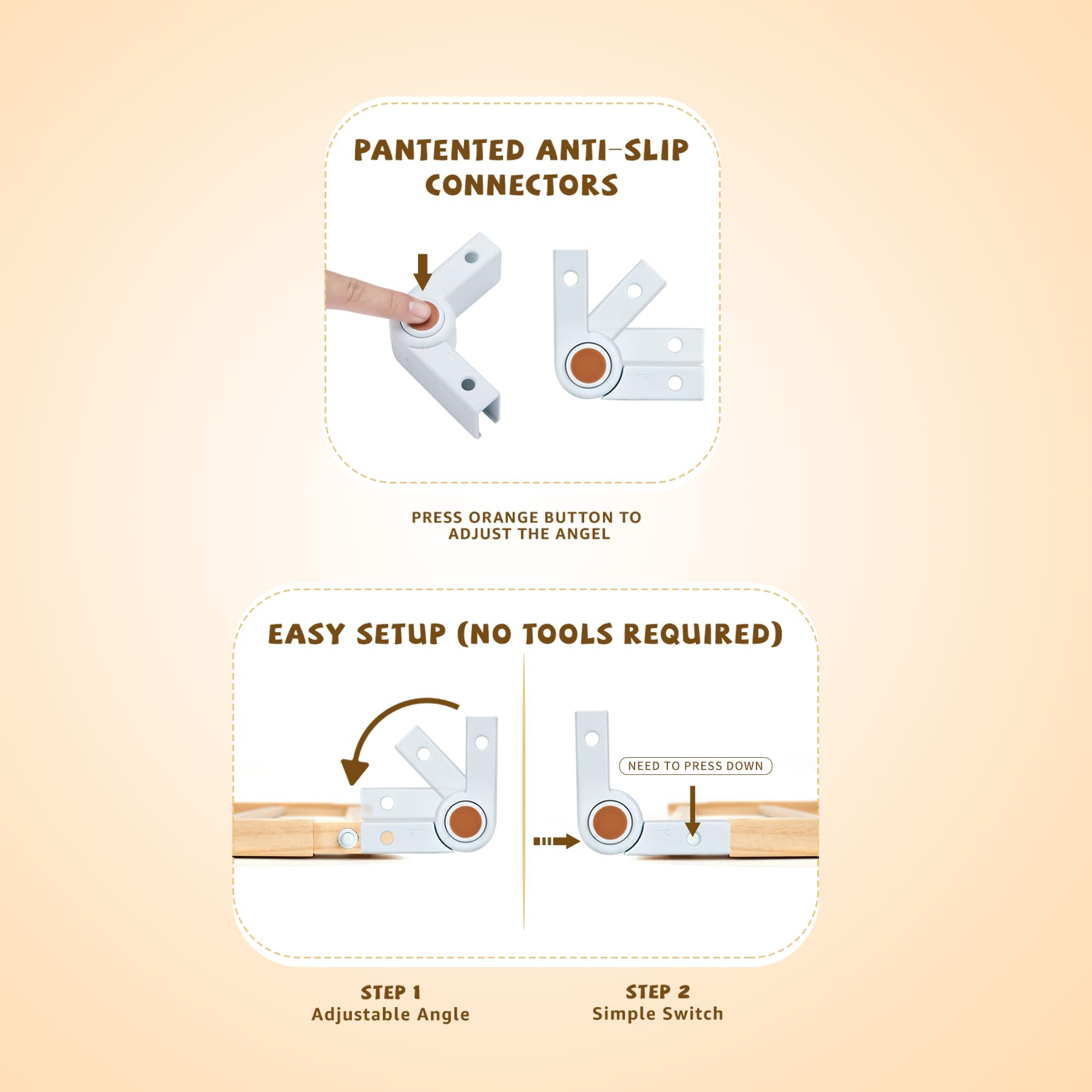 PANTENTED ANTI-SLIP CONNECTORS

PRESS ORANGE BUTTON TO ADJUST THE ANGEL

EASY SETUP (NO TOOLS REQUIRED)

NEED TO PRESS DOWN

STEP 1
Adjustable Angle

STEP 2
Simple Switch