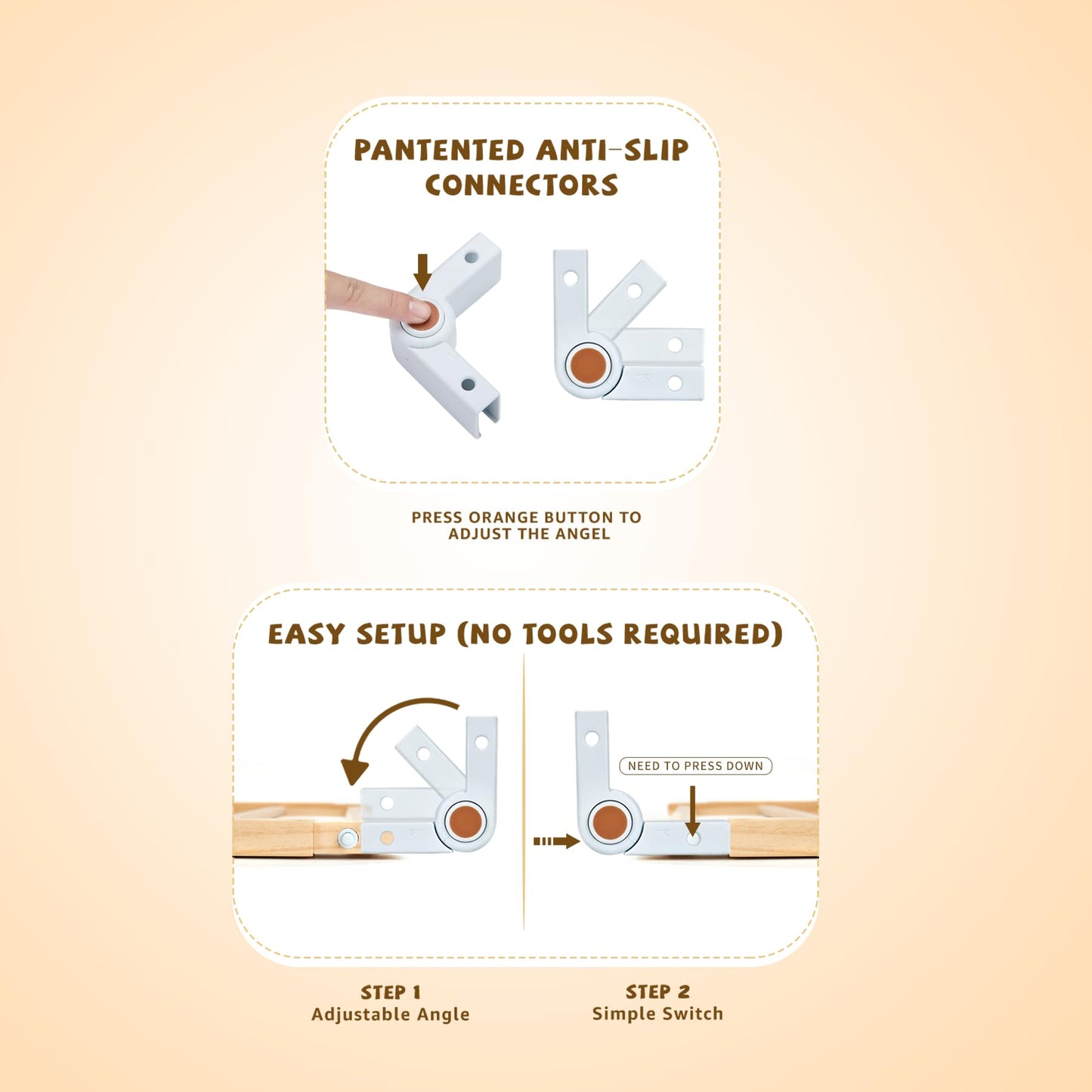 PANTENTED ANTI-SLIP CONNECTORS

PRESS ORANGE BUTTON TO ADJUST THE ANGEL

EASY SETUP (NO TOOLS REQUIRED)

NEED TO PRESS DOWN

STEP 1
Adjustable Angle

STEP 2
Simple Switch