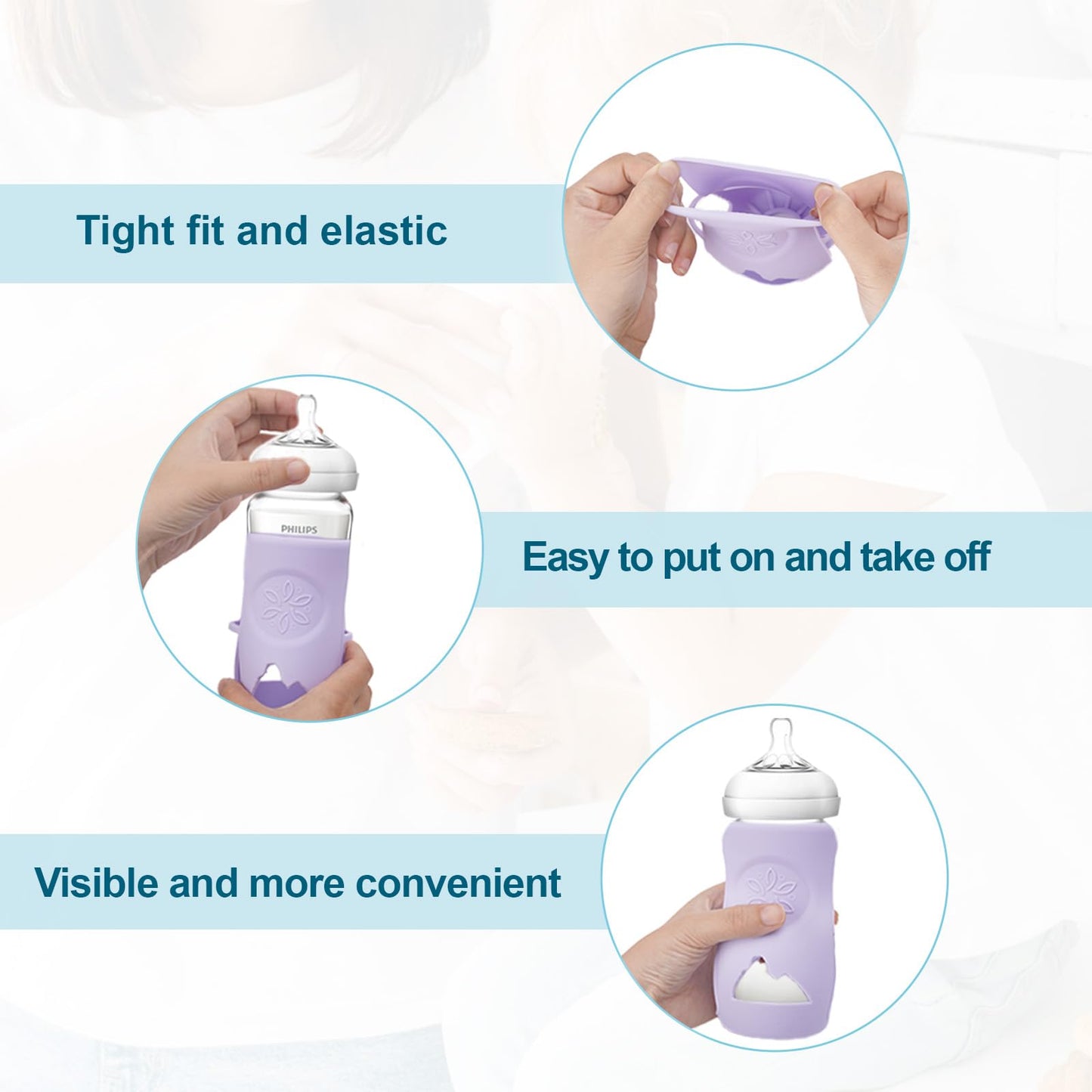 Tight fit and elastic

PHILIPS

Easy to put on and take off

Visible and more convenient