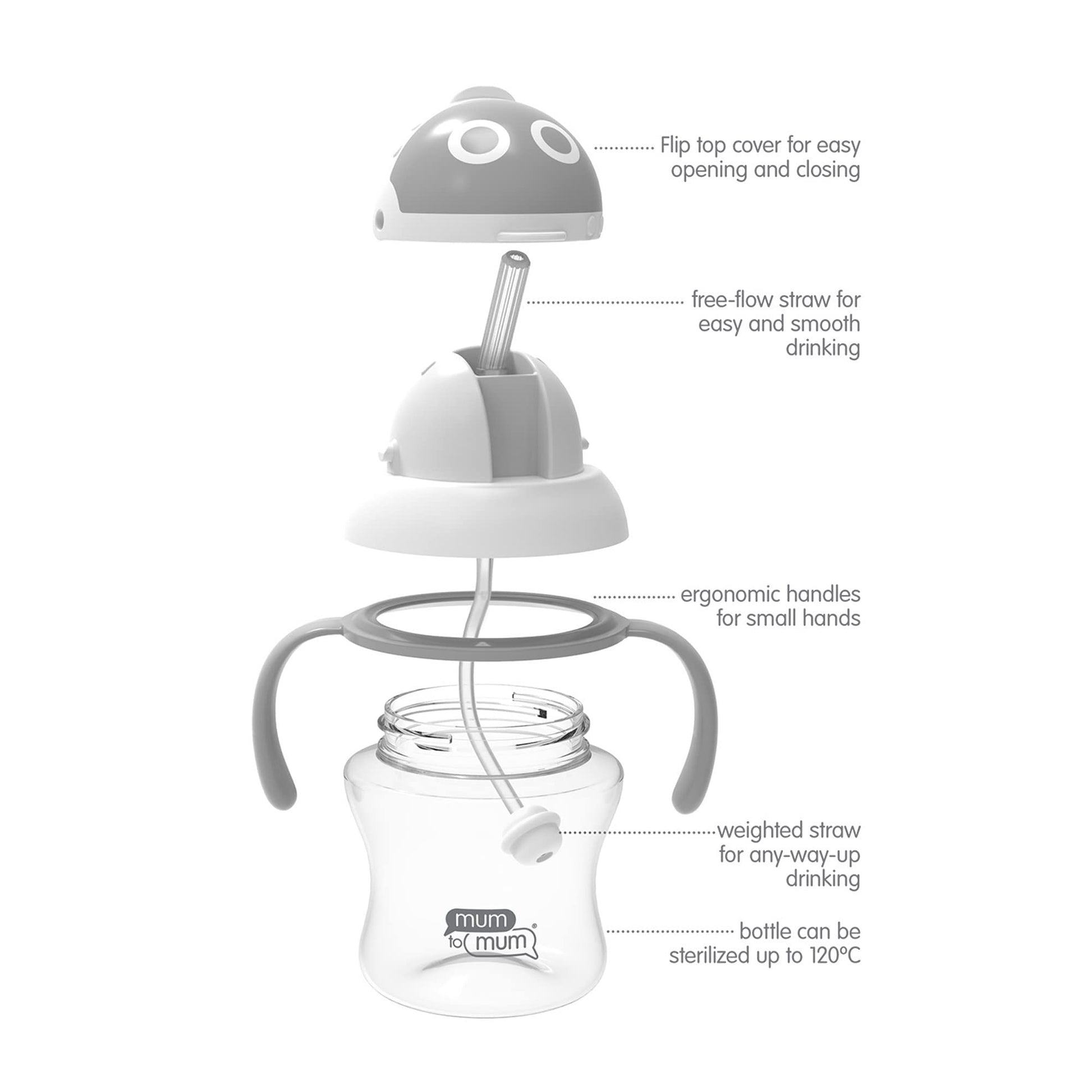 Flip top cover for easy opening and closing

free-flow straw for easy and smooth drinking

ergonomic handles for small hands

weighted straw for any-way-up drinking

mum to mum®

bottle can be sterilized up to 120°C