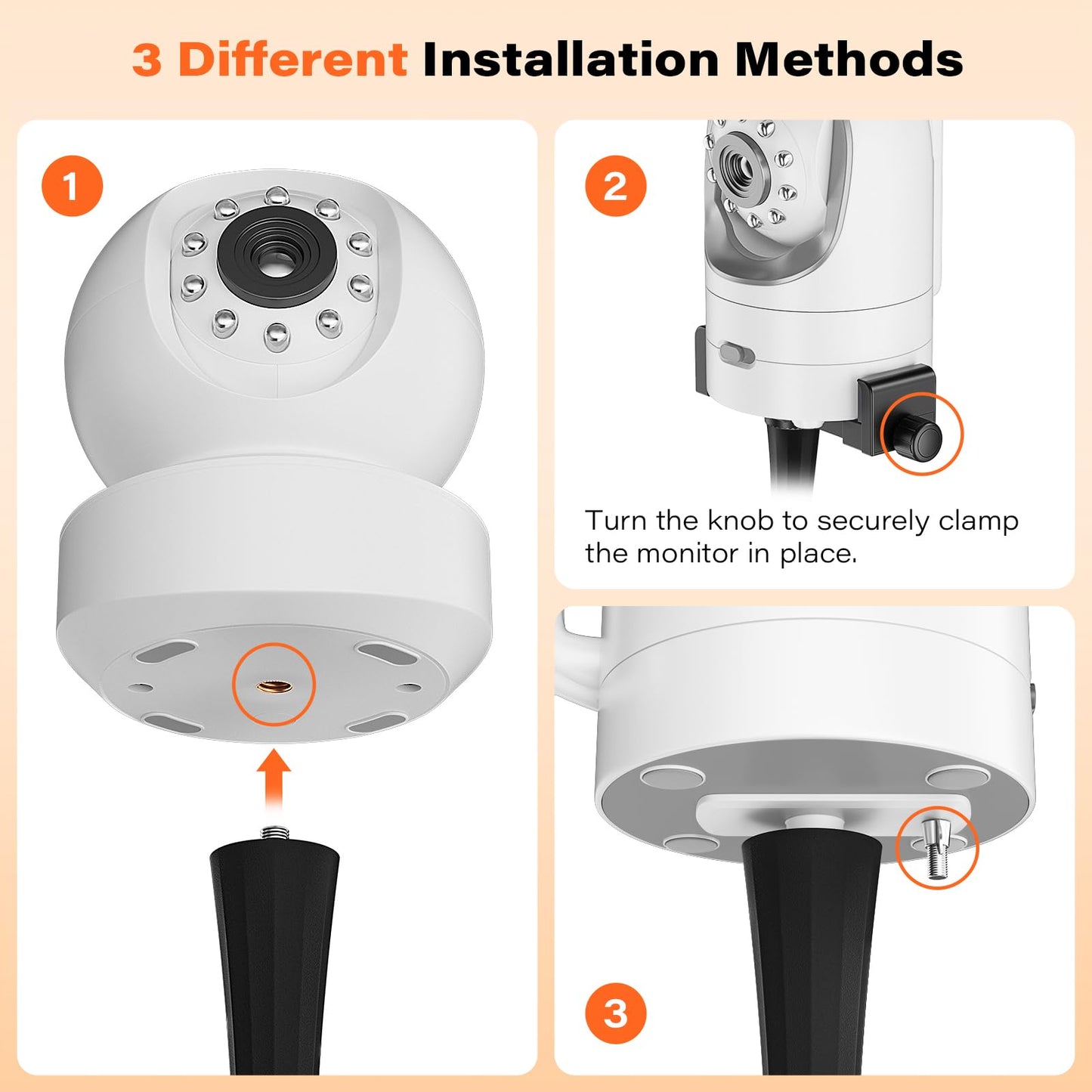 3 Different Installation Methods

1

2

Turn the knob to securely clamp the monitor in place.

3