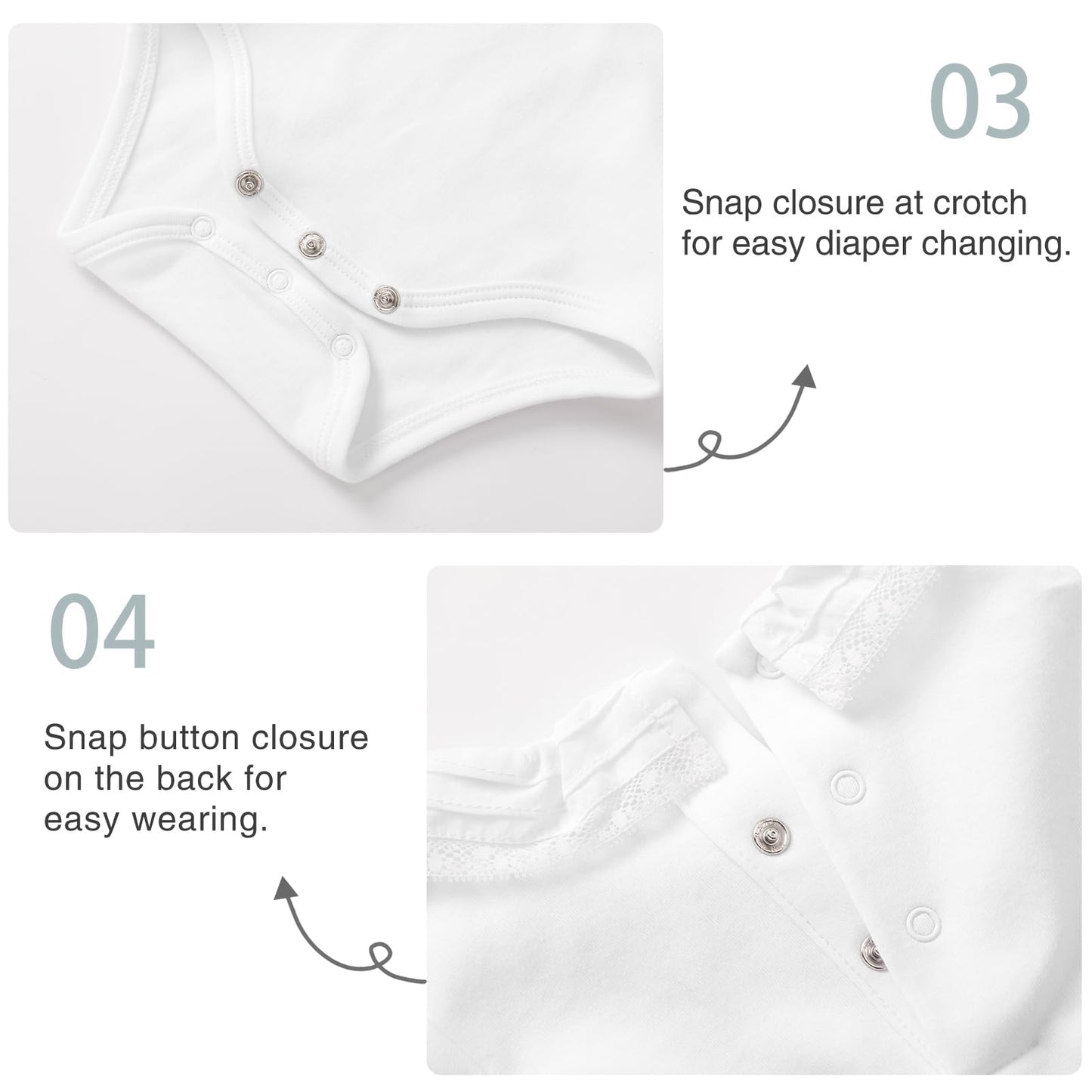 03

Snap closure at crotch for easy diaper changing.

04

Snap button closure on the back for easy wearing.