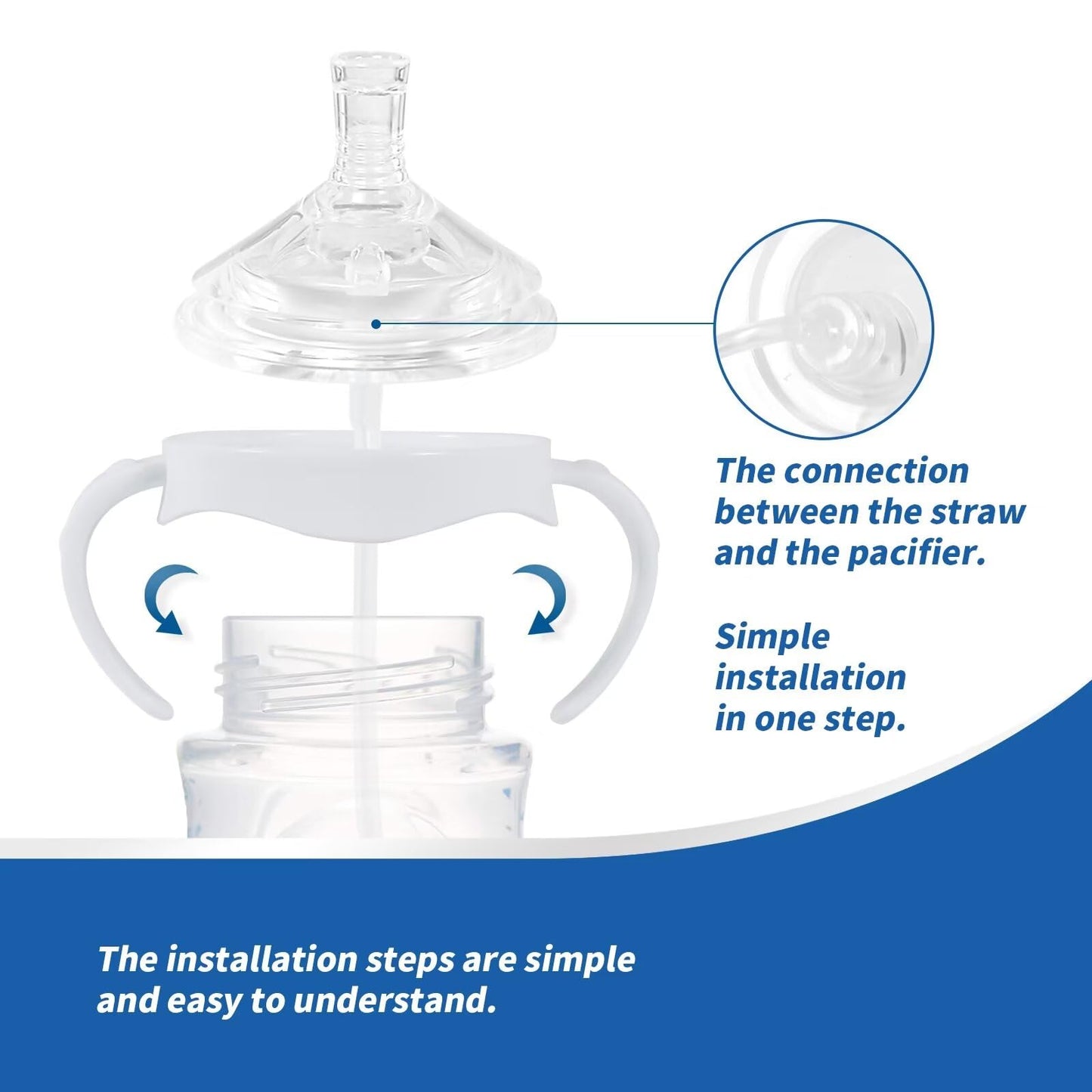 The connection between the straw and the pacifier.

Simple installation in one step.

The installation steps are simple and easy to understand.