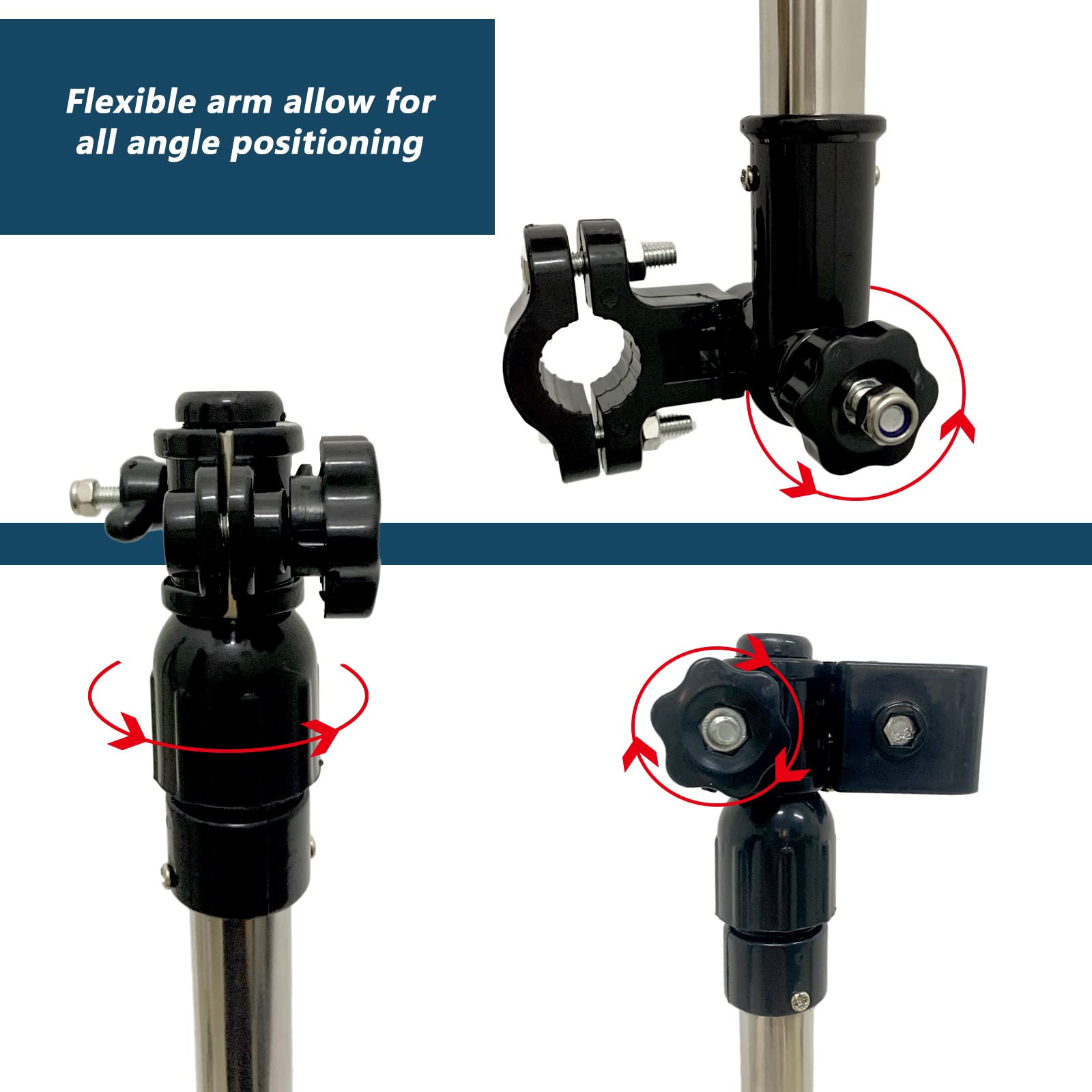 Flexible arm allow for all angle positioning