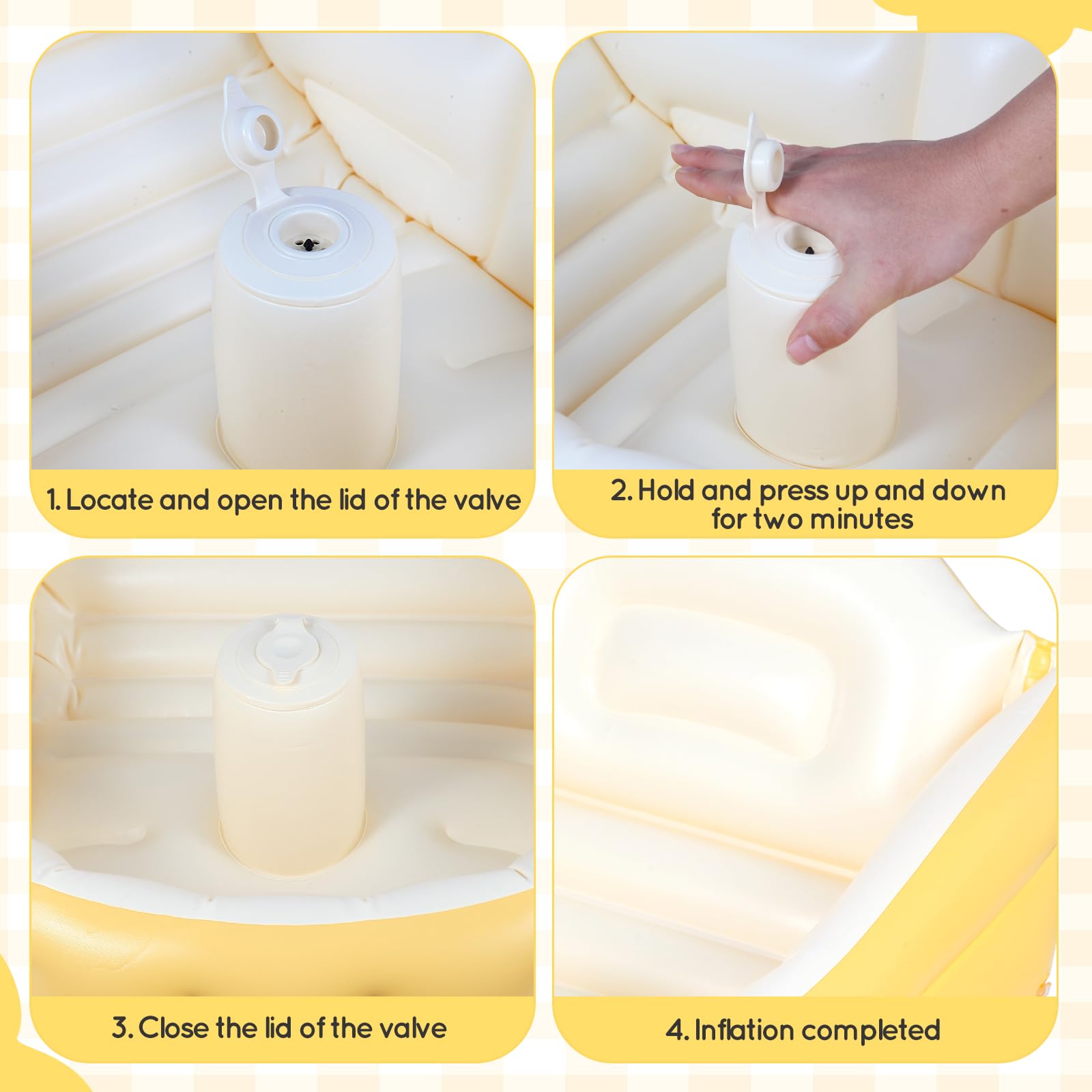 1. Locate and open the lid of the valve

2. Hold and press up and down for two minutes

3. Close the lid of the valve

4. Inflation completed