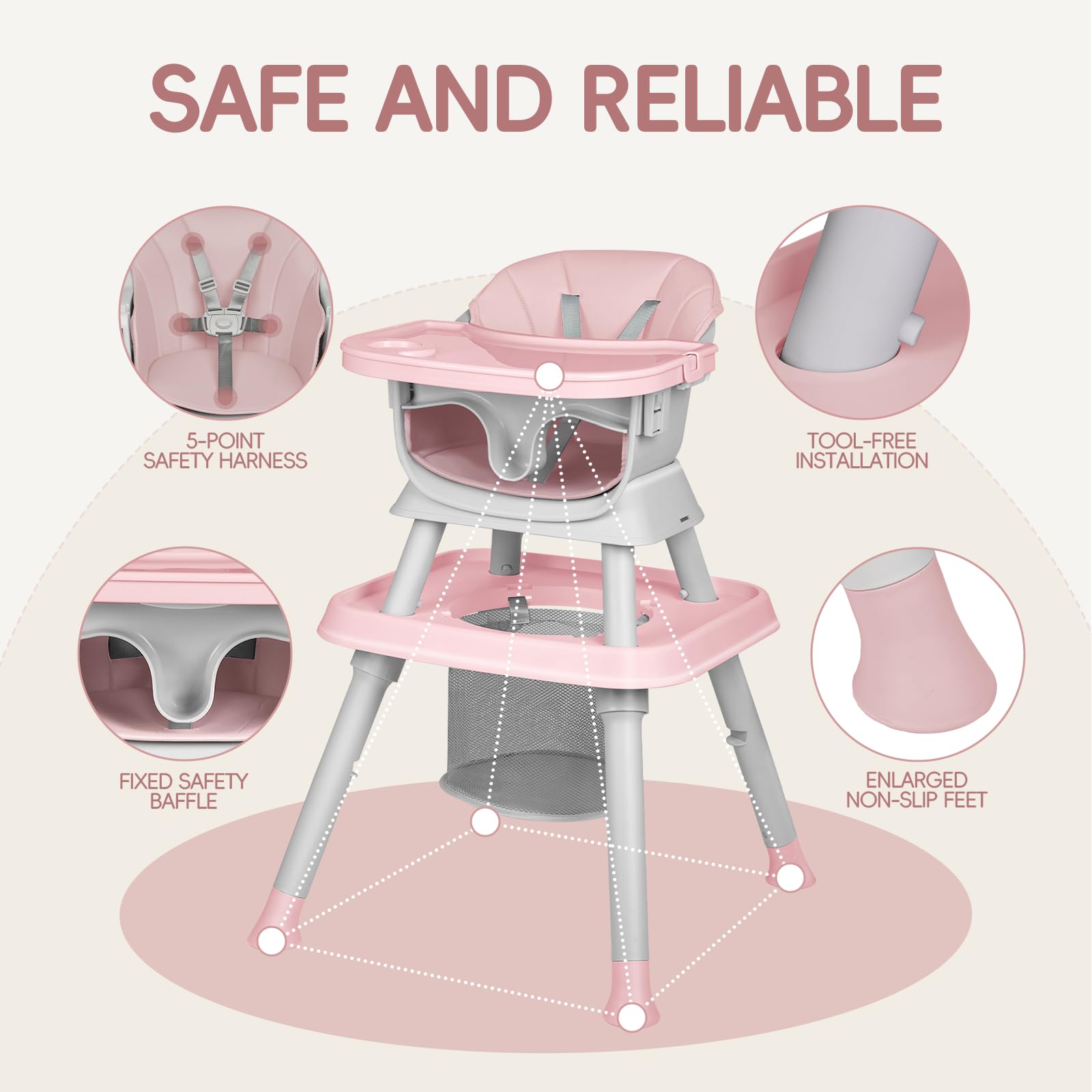 SAFE AND RELIABLE

5-POINT SAFETY HARNESS

TOOL-FREE INSTALLATION

FIXED SAFETY BAFFLE

ENLARGED NON-SLIP FEET