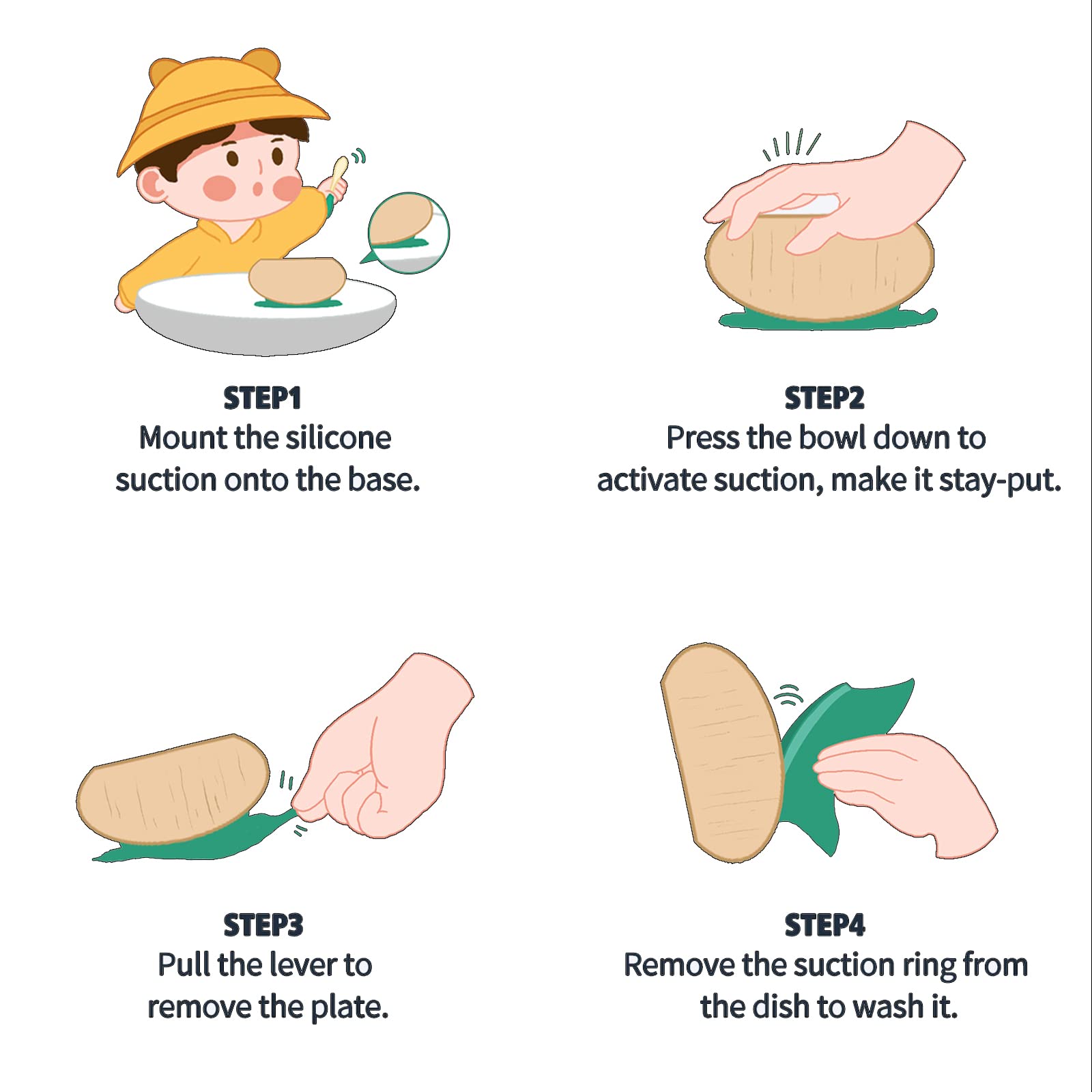 STEP1
Mount the silicone suction onto the base.

STEP2
Press the bowl down to activate suction, make it stay-put.

STEP3
Pull the lever to remove the plate.

STEP4
Remove the suction ring from the dish to wash it.