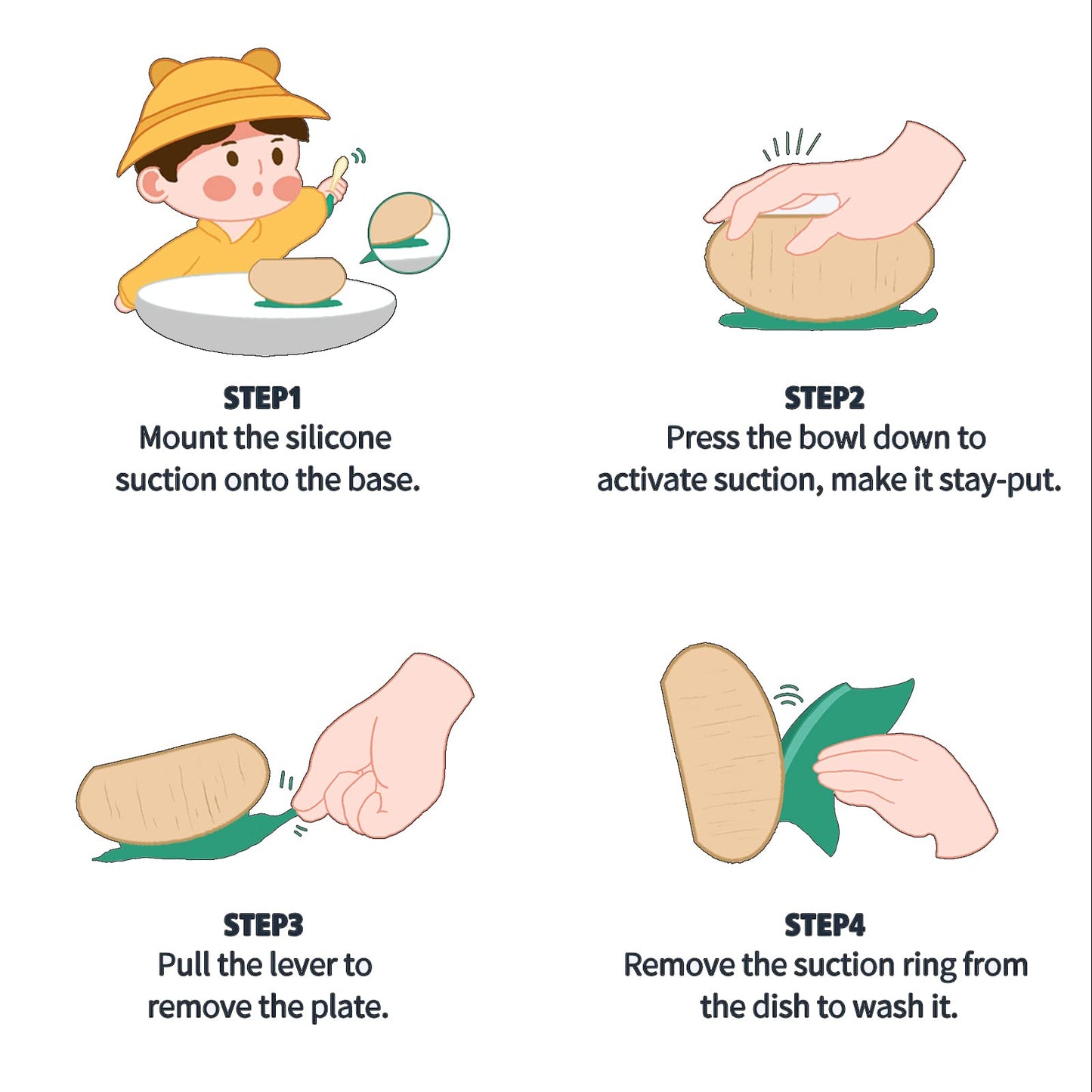 STEP1
Mount the silicone suction onto the base.

STEP2
Press the bowl down to activate suction, make it stay-put.

STEP3
Pull the lever to remove the plate.

STEP4
Remove the suction ring from the dish to wash it.