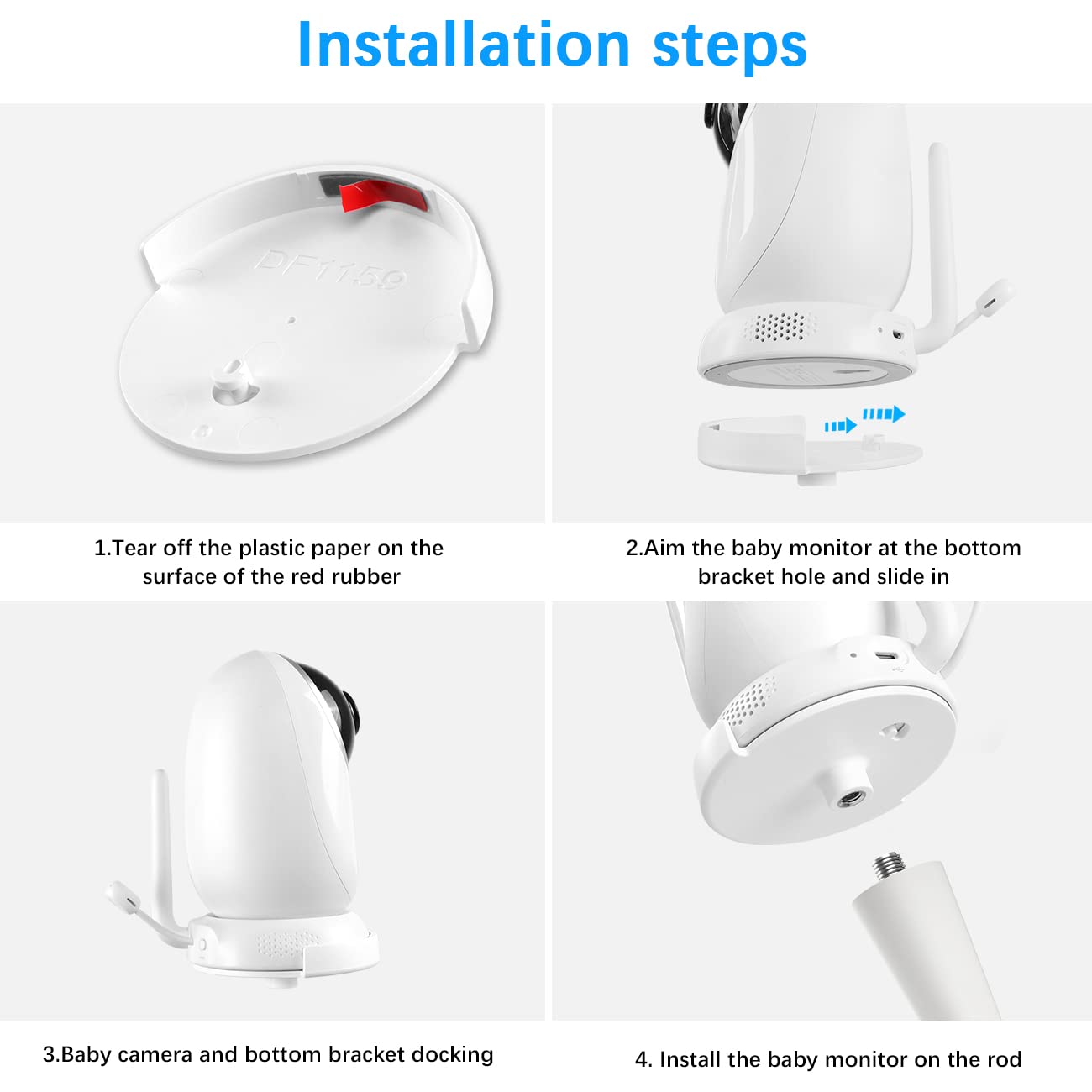 Installation steps

DF1159

1.Tear off the plastic paper on the surface of the red rubber

2.Aim the baby monitor at the bottom bracket hole and slide in

3.Baby camera and bottom bracket docking

4. Install the baby monitor on the rod