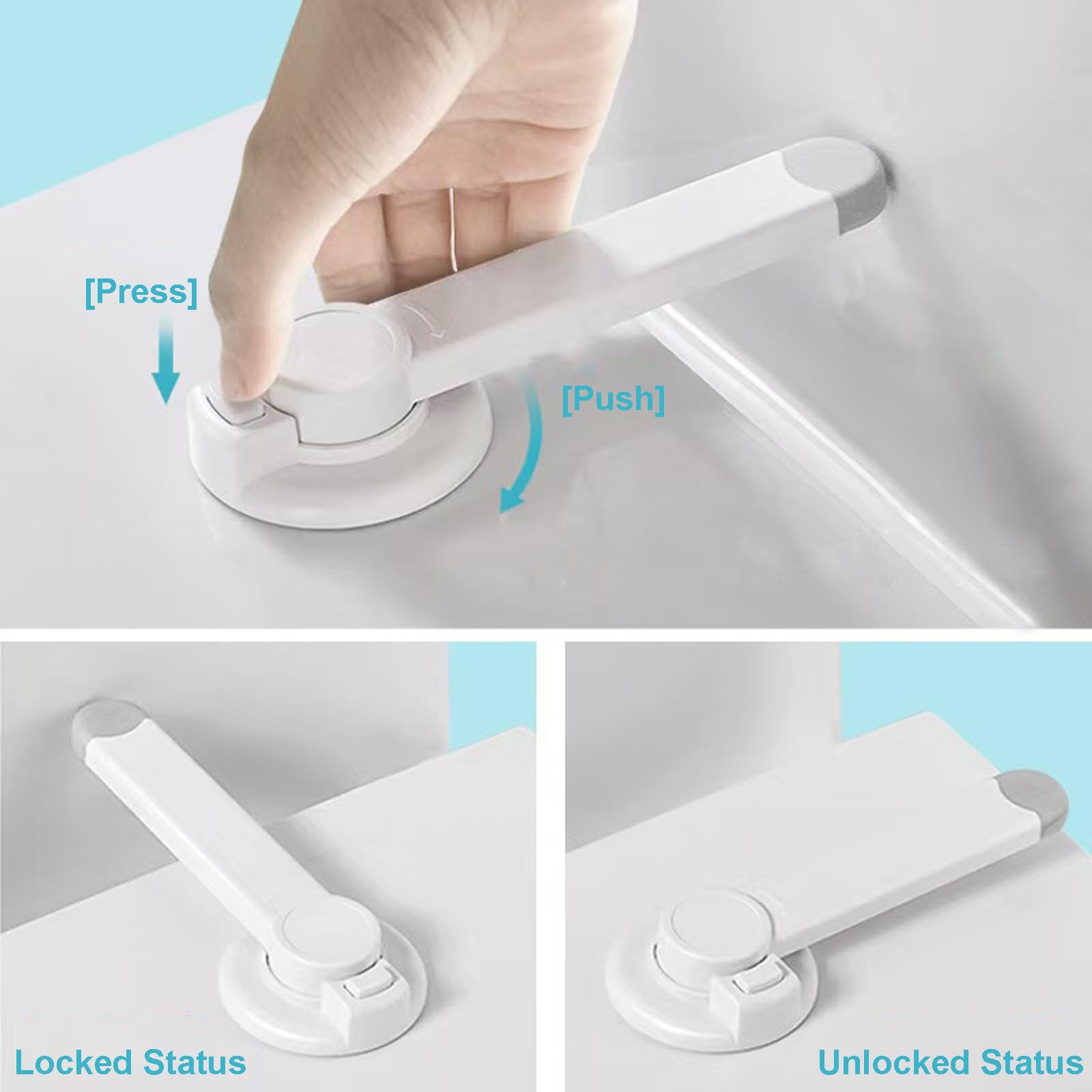 [Press]

[Push]

Locked Status

Unlocked Status