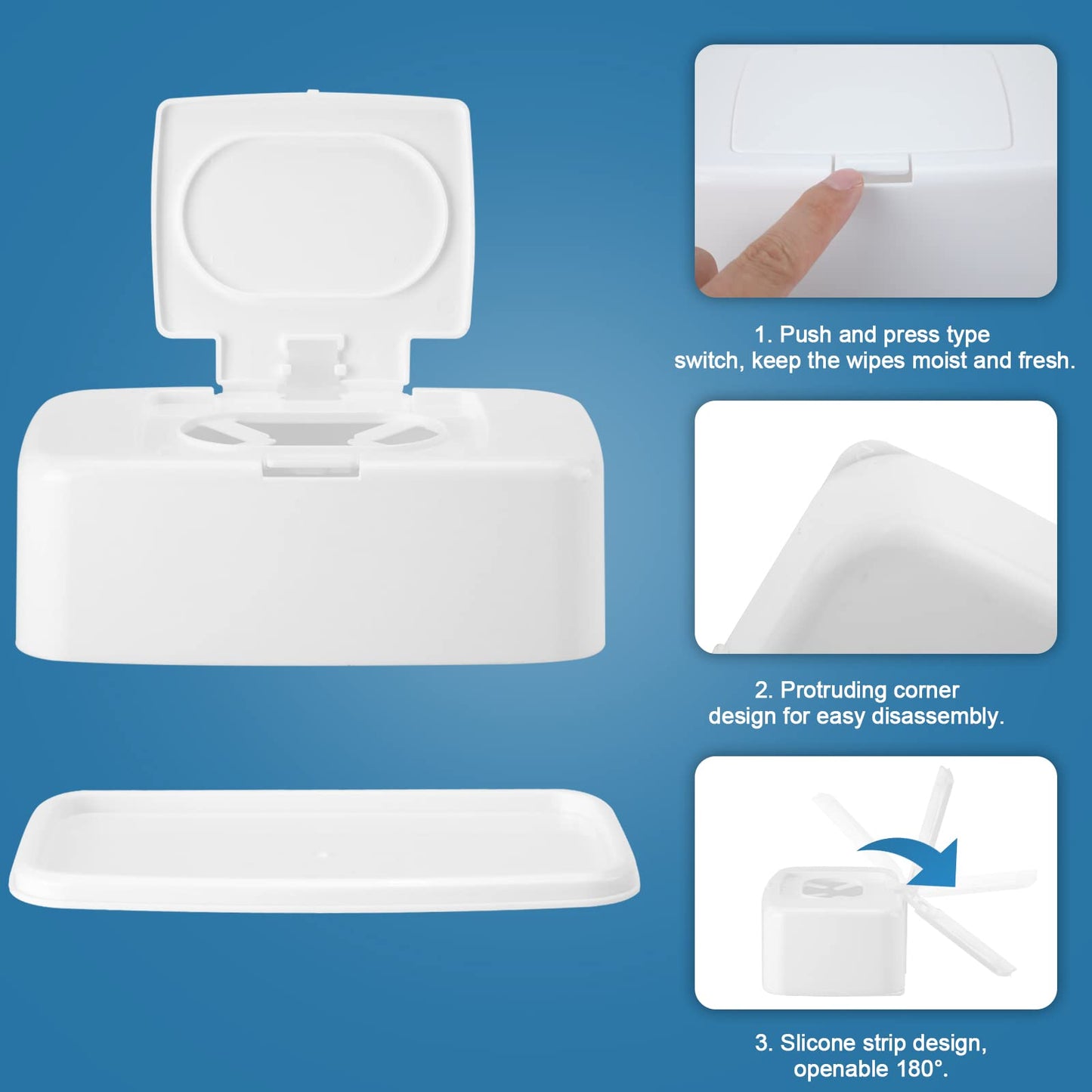 1. Push and press type switch, keep the wipes moist and fresh.

2. Protruding corner design for easy disassembly.

3. Slicone strip design, openable 180°.