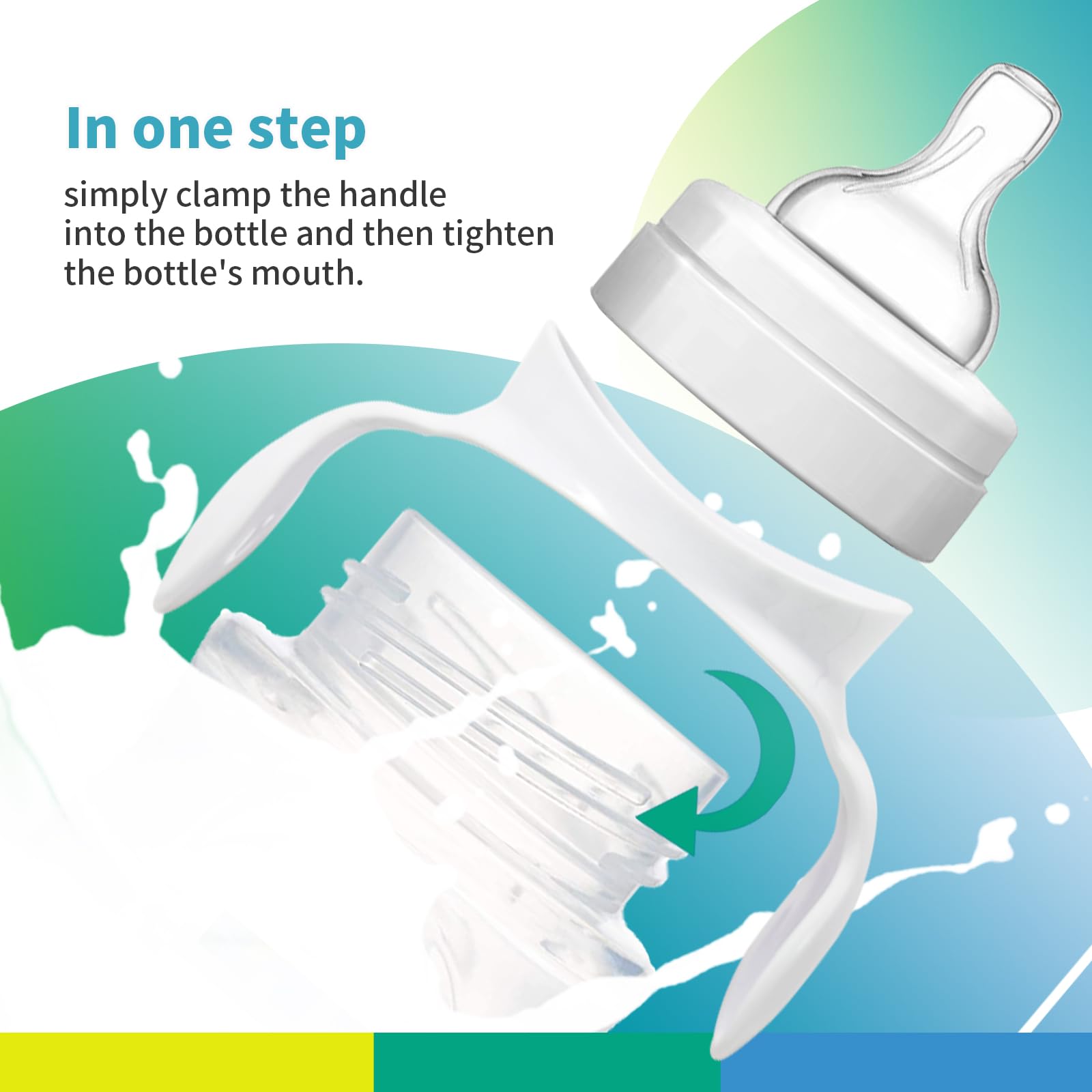 In one step

simply clamp the handle into the bottle and then tighten the bottle's mouth.