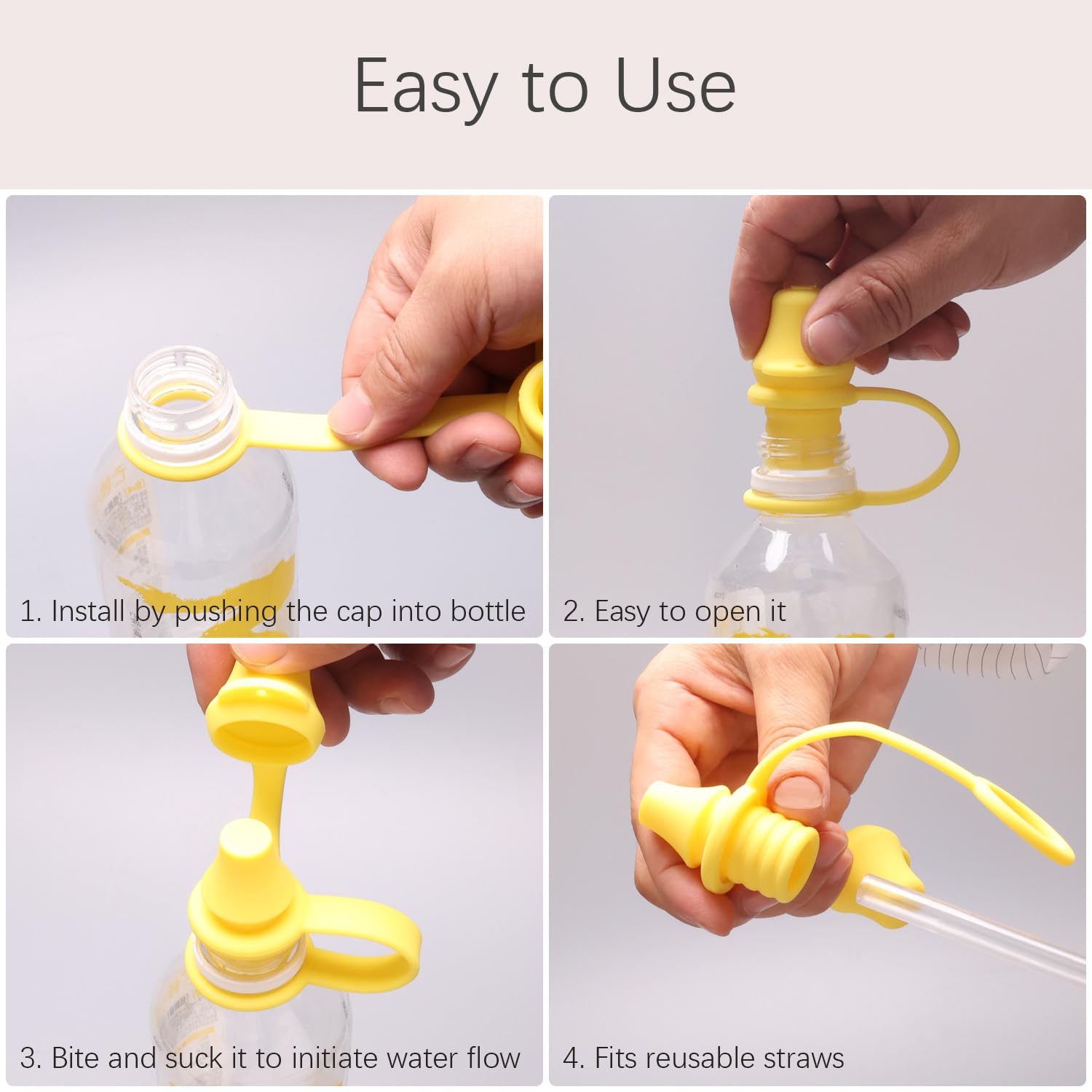 Easy to Use

1. Install by pushing the cap into bottle

2. Easy to open it

3. Bite and suck it to initiate water flow

4. Fits reusable straws