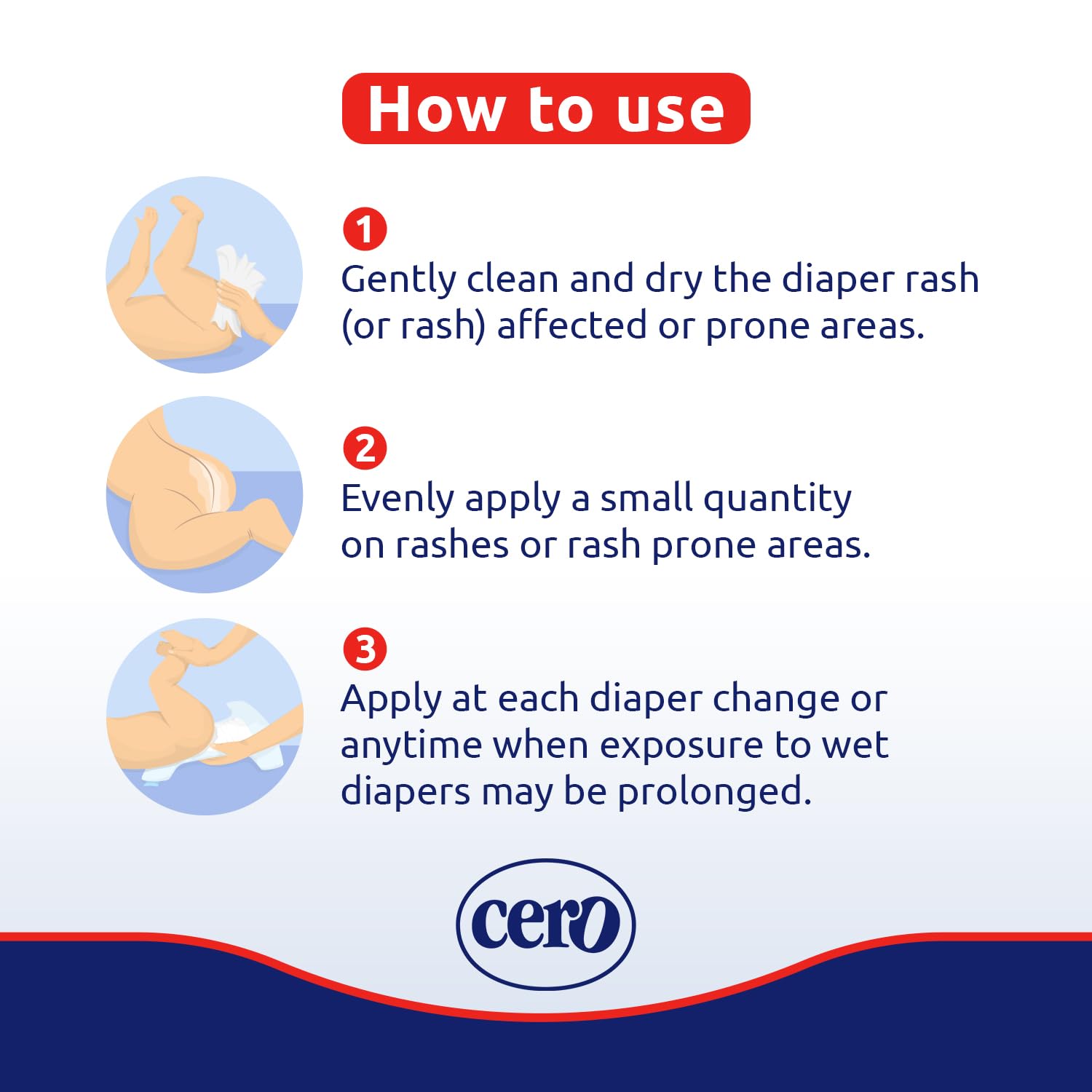 How to use

1
Gently clean and dry the diaper rash (or rash) affected or prone areas.

2
Evenly apply a small quantity on rashes or rash prone areas.

3
Apply at each diaper change or anytime when exposure to wet diapers may be prolonged.

cero