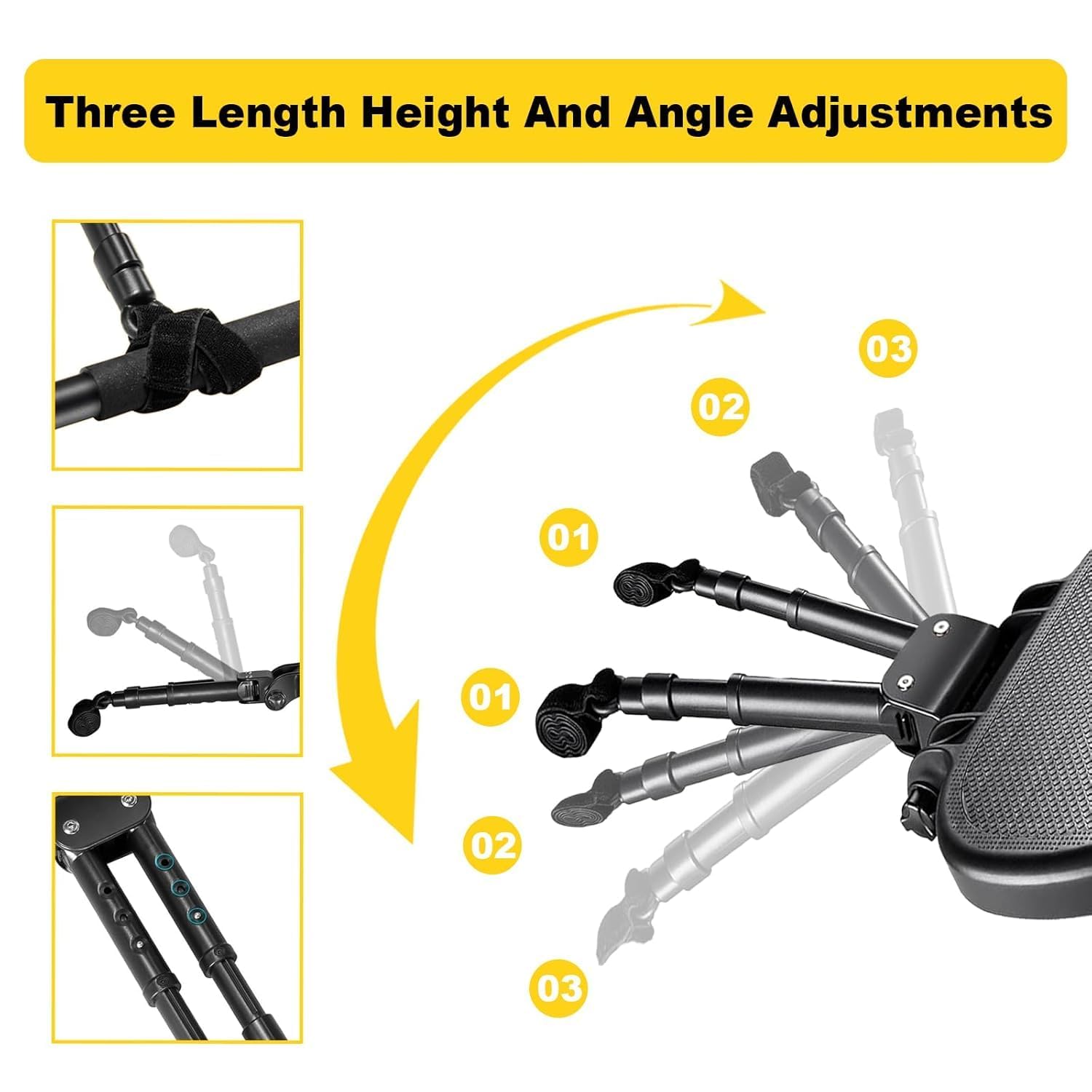 Three Length Height And Angle Adjustments

03

02

01

01

02

03