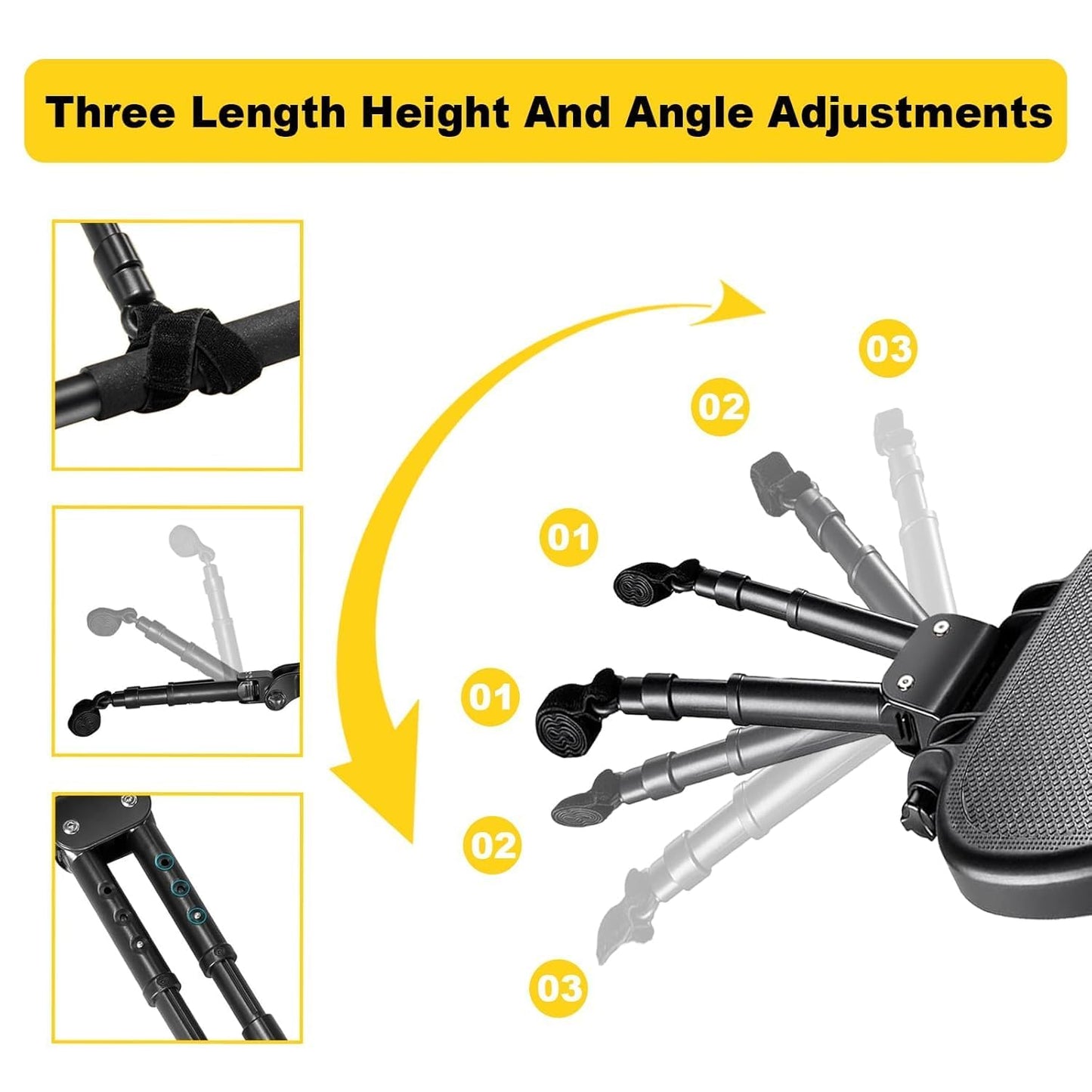 Three Length Height And Angle Adjustments

03

02

01

01

02

03