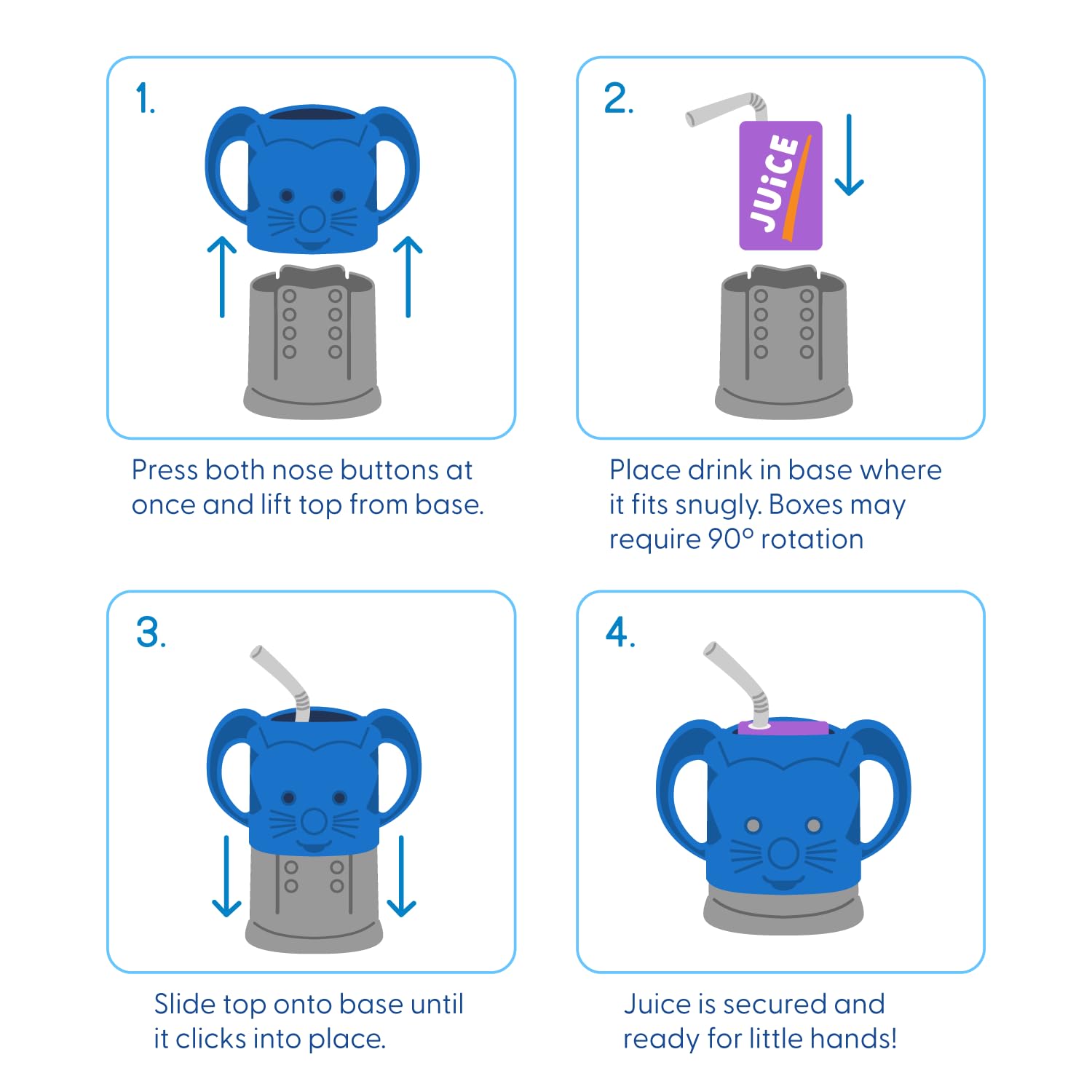 1.

Press both nose buttons at once and lift top from base.

2.

JUiCE

Place drink in base where it fits snugly. Boxes may require 90° rotation

3.

Slide top onto base until it clicks into place.

4.

Juice is secured and ready for little hands!