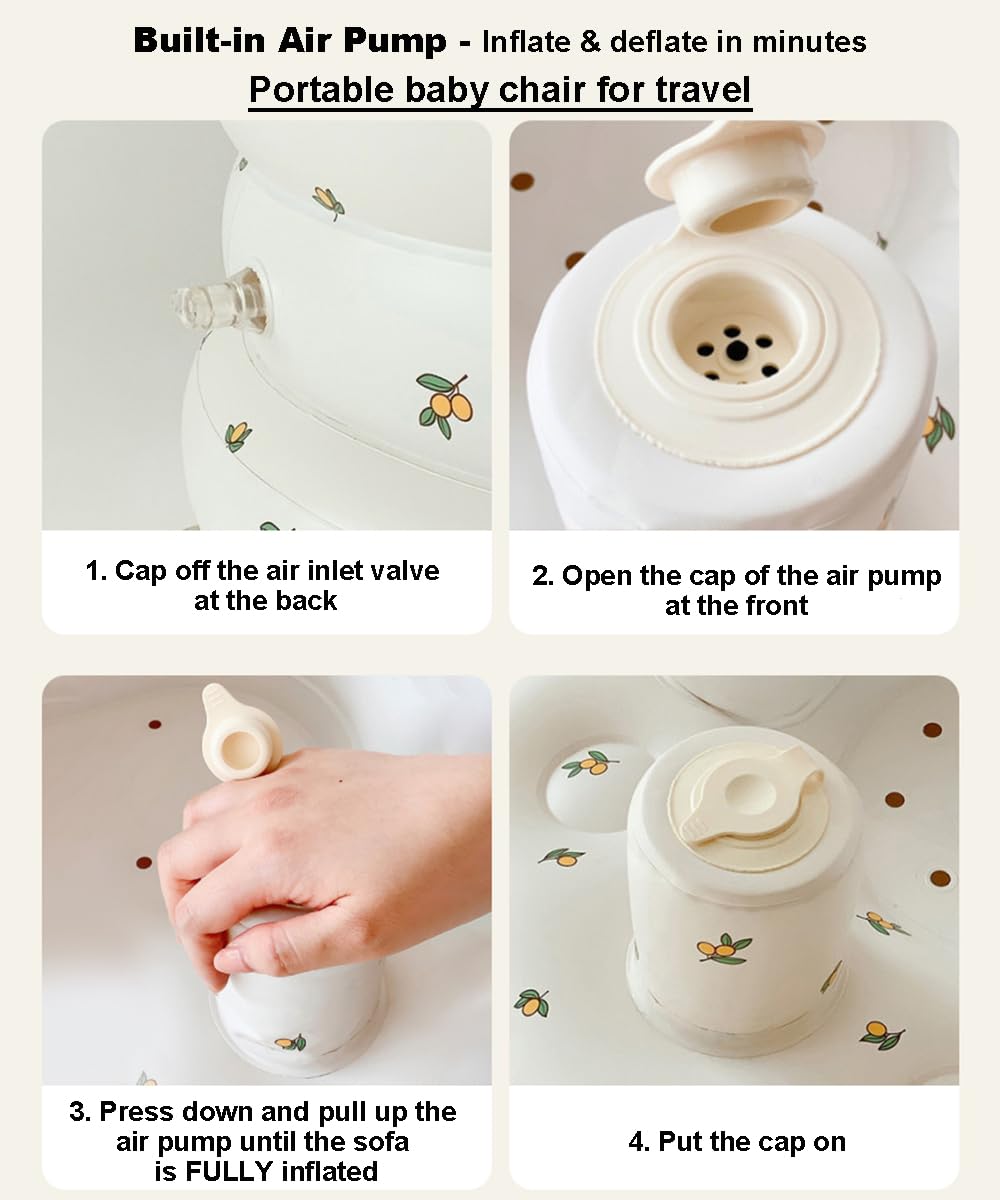 Built-in Air Pump - Inflate & deflate in minutes

Portable baby chair for travel

1. Cap off the air inlet valve at the back

2. Open the cap of the air pump at the front

3. Press down and pull up the air pump until the sofa is FULLY inflated

4. Put the cap on