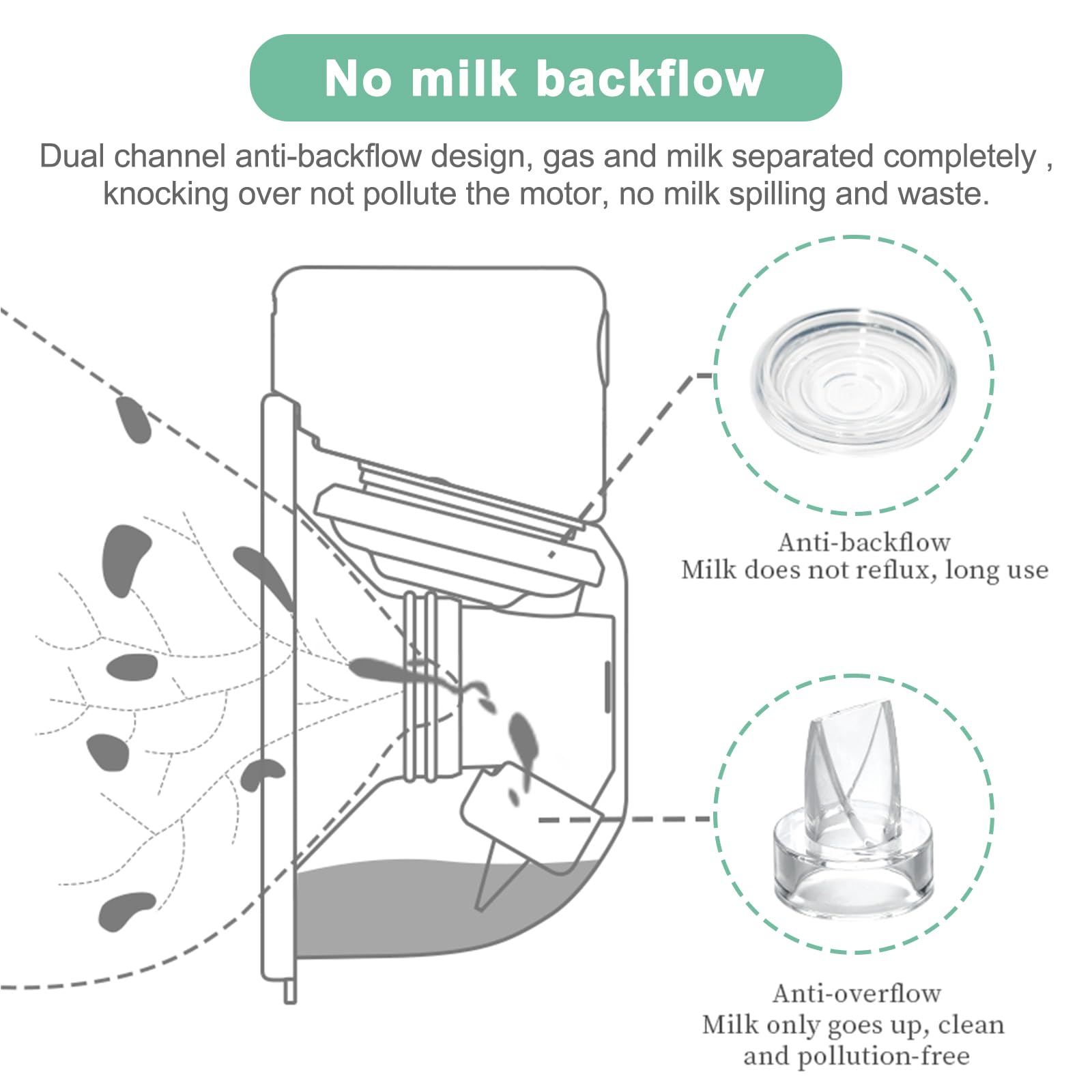 No milk backflow

Dual channel anti-backflow design, gas and milk separated completely , knocking over not pollute the motor, no milk spilling and waste.

Anti-backflow
Milk does not reflux, long use

Anti-overflow
Milk only goes up, clean and pollution-free