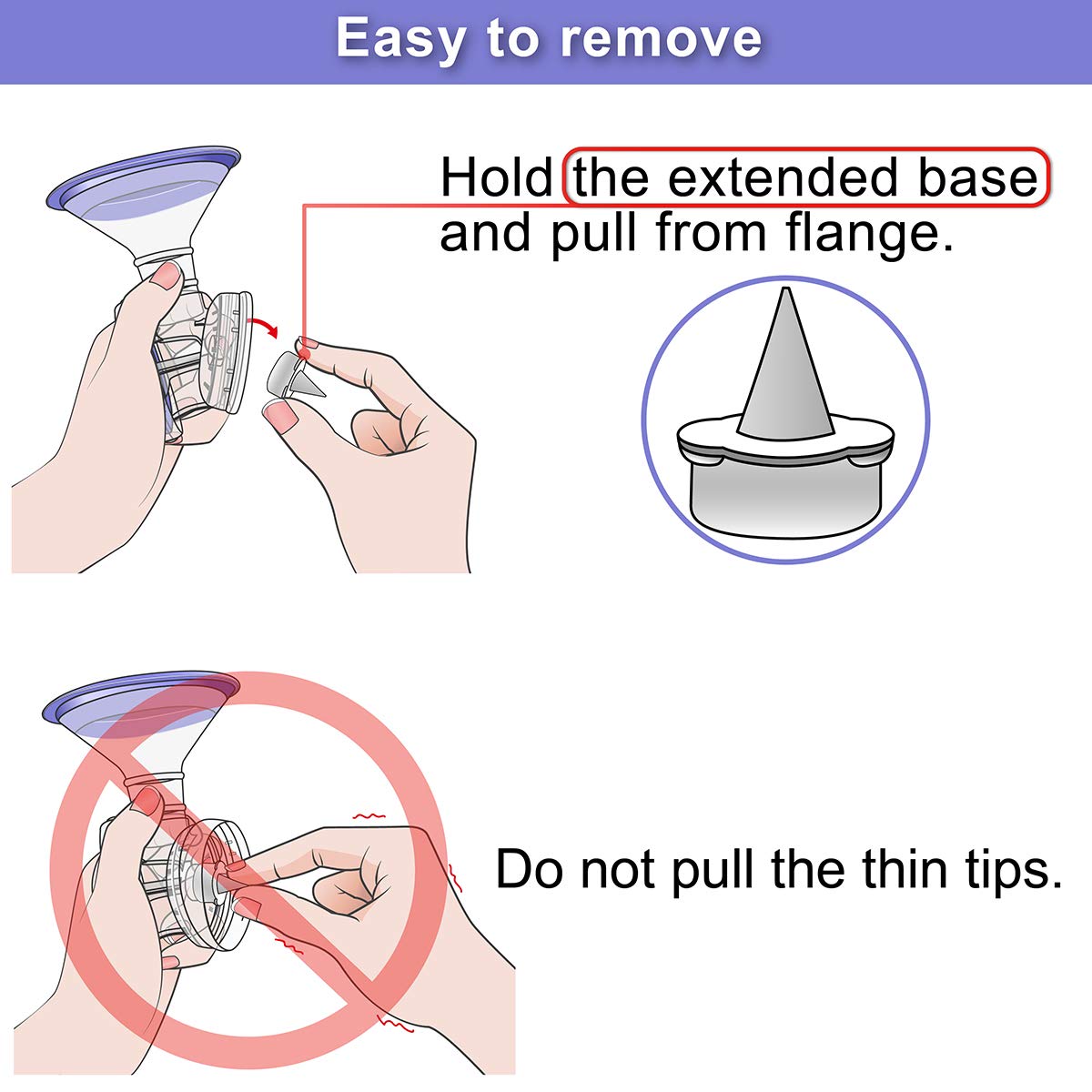 Easy to remove

Hold the extended base and pull from flange.

Do not pull the thin tips.