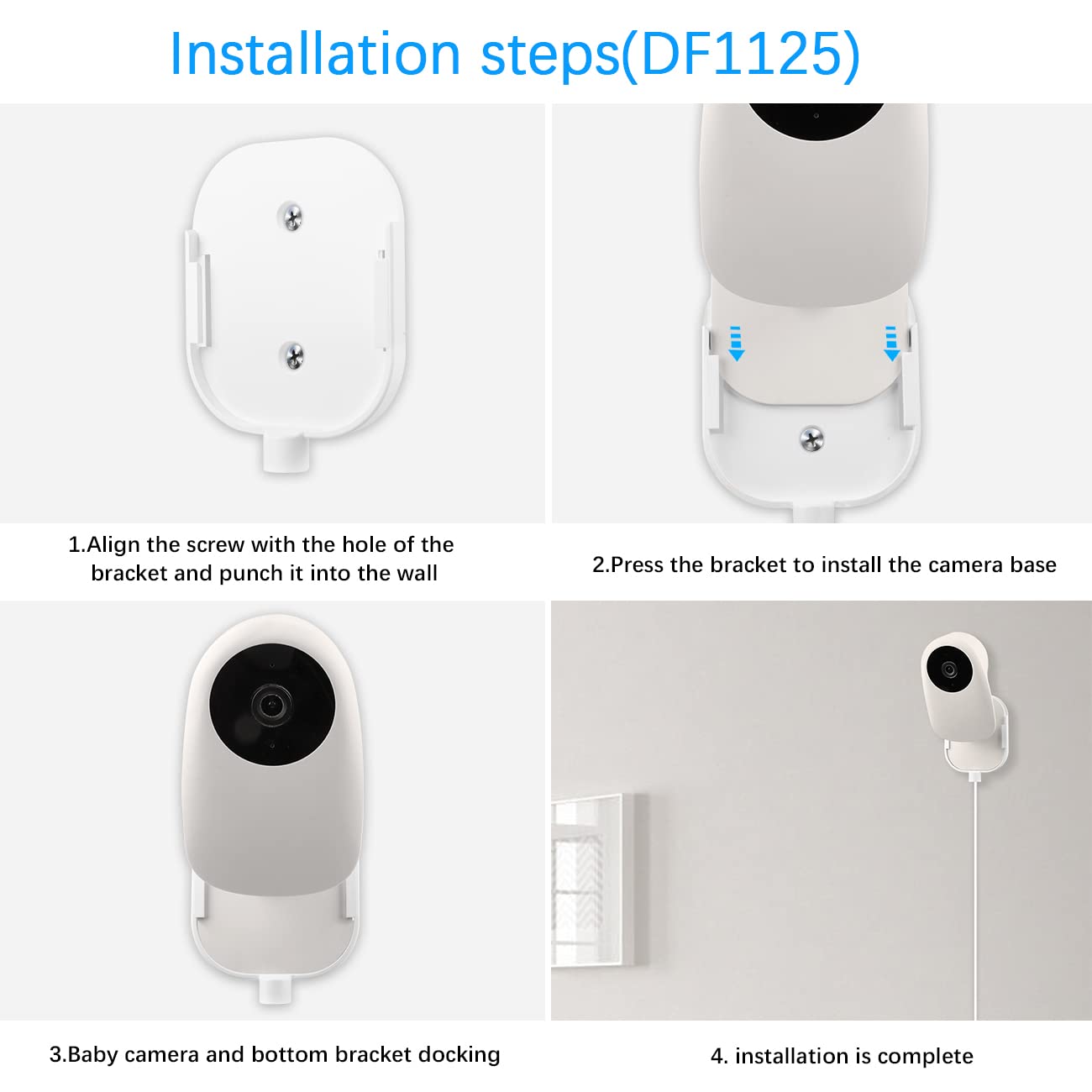 Installation steps(DF1125)

1.Align the screw with the hole of the bracket and punch it into the wall

2.Press the bracket to install the camera base

3.Baby camera and bottom bracket docking

4. installation is complete