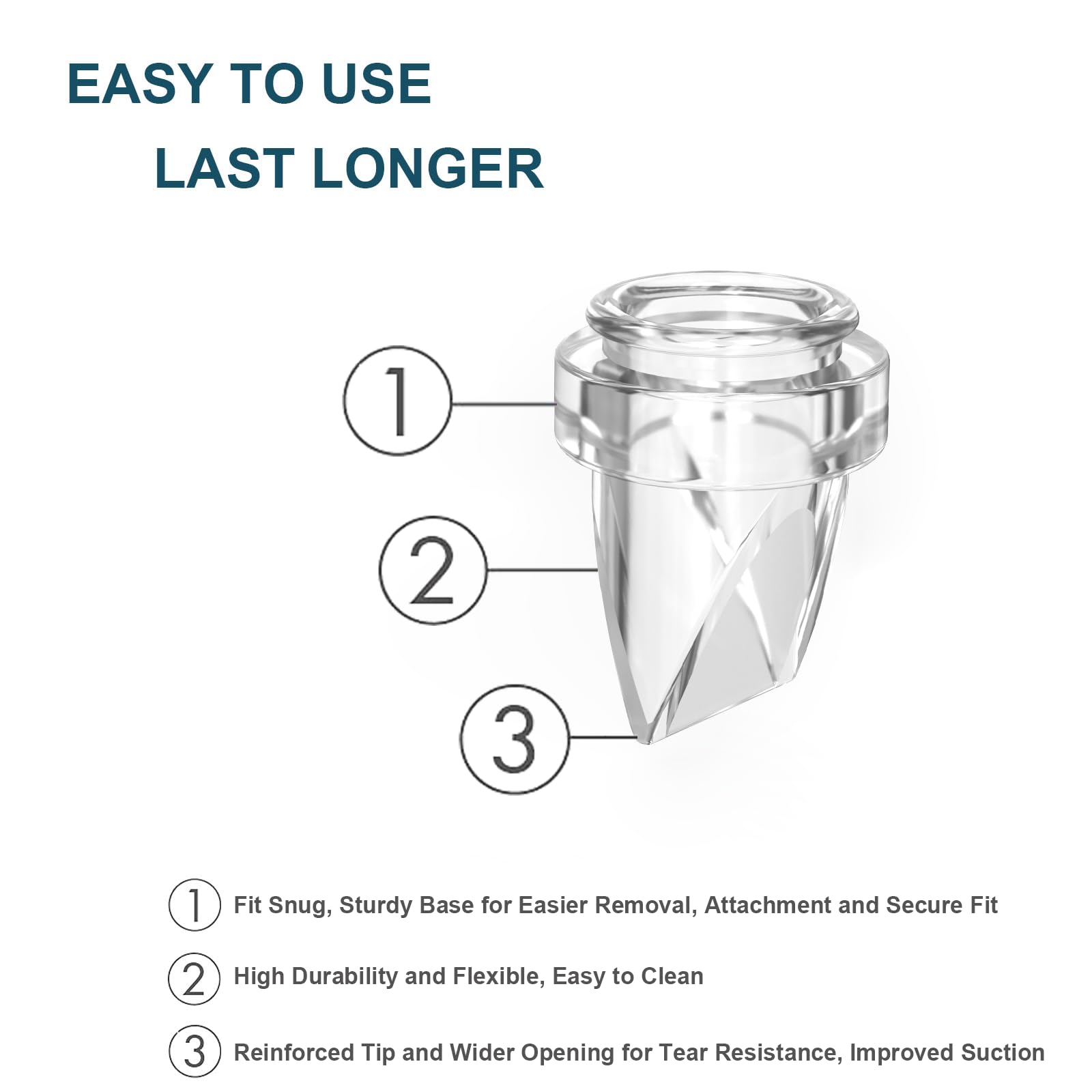 EASY TO USE
LAST LONGER

1

2

3

1 Fit Snug, Sturdy Base for Easier Removal, Attachment and Secure Fit

2 High Durability and Flexible, Easy to Clean

3 Reinforced Tip and Wider Opening for Tear Resistance, Improved Suction