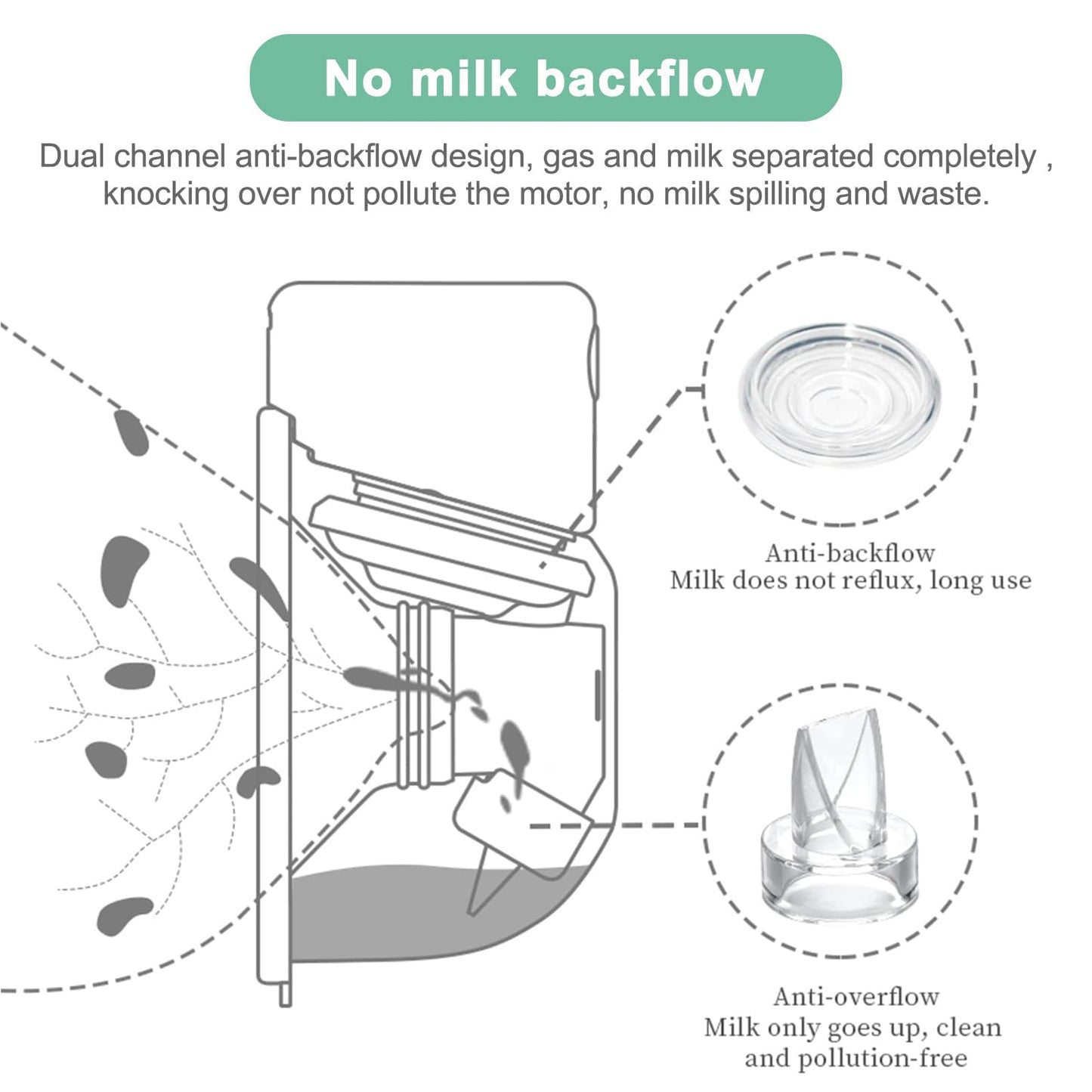 No milk backflow

Dual channel anti-backflow design, gas and milk separated completely , knocking over not pollute the motor, no milk spilling and waste.

Anti-backflow
Milk does not reflux, long use

Anti-overflow
Milk only goes up, clean and pollution-free