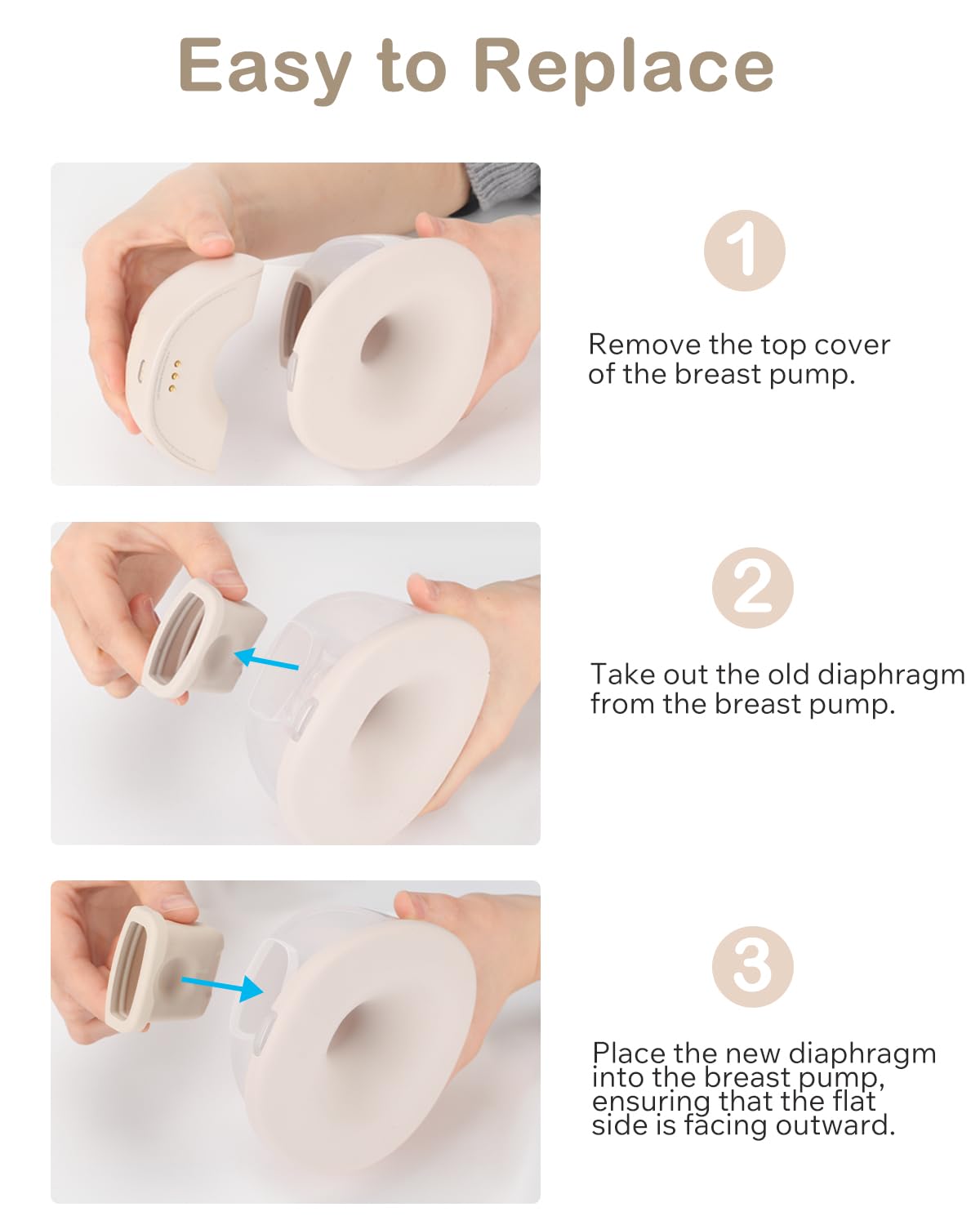 Easy to Replace

1

Remove the top cover of the breast pump.

2

Take out the old diaphragm from the breast pump.

3

Place the new diaphragm into the breast pump, ensuring that the flat side is facing outward.