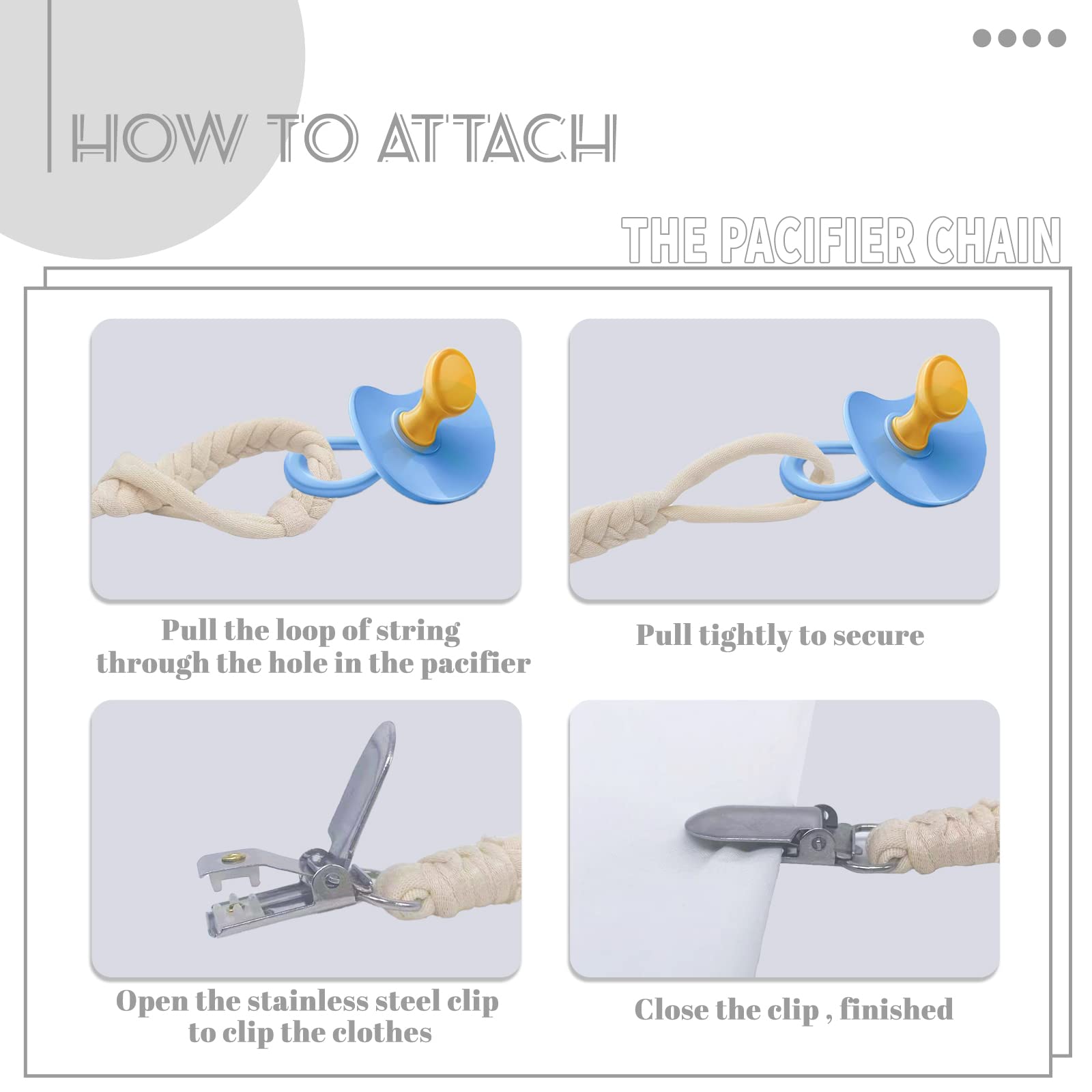 HOW TO ATTACH

THE PACIFIER CHAIN

Pull the loop of string through the hole in the pacifier

Pull tightly to secure

Open the stainless steel clip to clip the clothes

Close the clip , finished