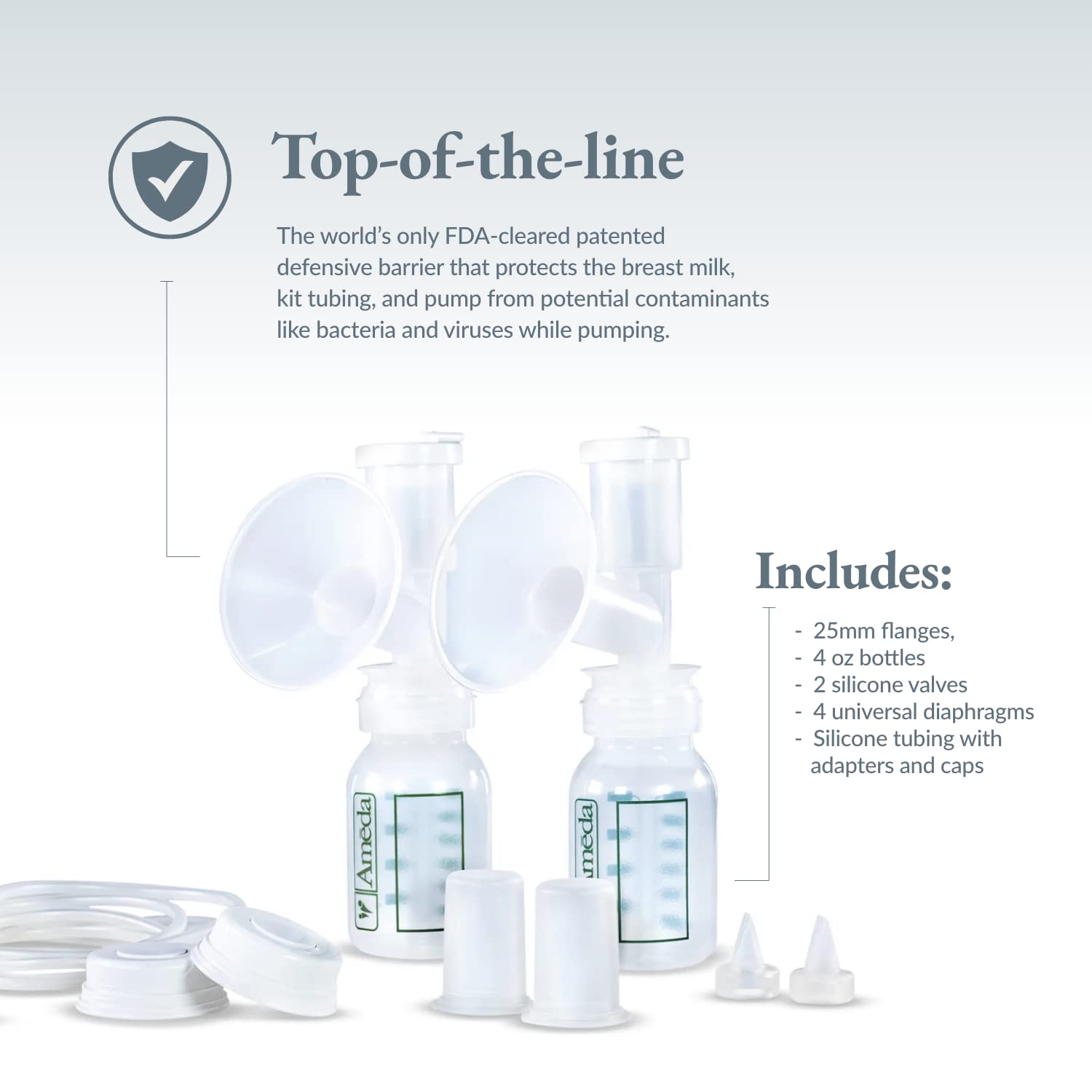 Top-of-the-line

The world's only FDA-cleared patented defensive barrier that protects the breast milk, kit tubing, and pump from potential contaminants like bacteria and viruses while pumping.

Includes:

- 25mm flanges,
- 4 oz bottles
- 2 silicone valves
- 4 universal diaphragms
- Silicone tubing with adapters and caps

Ameda

Ameda