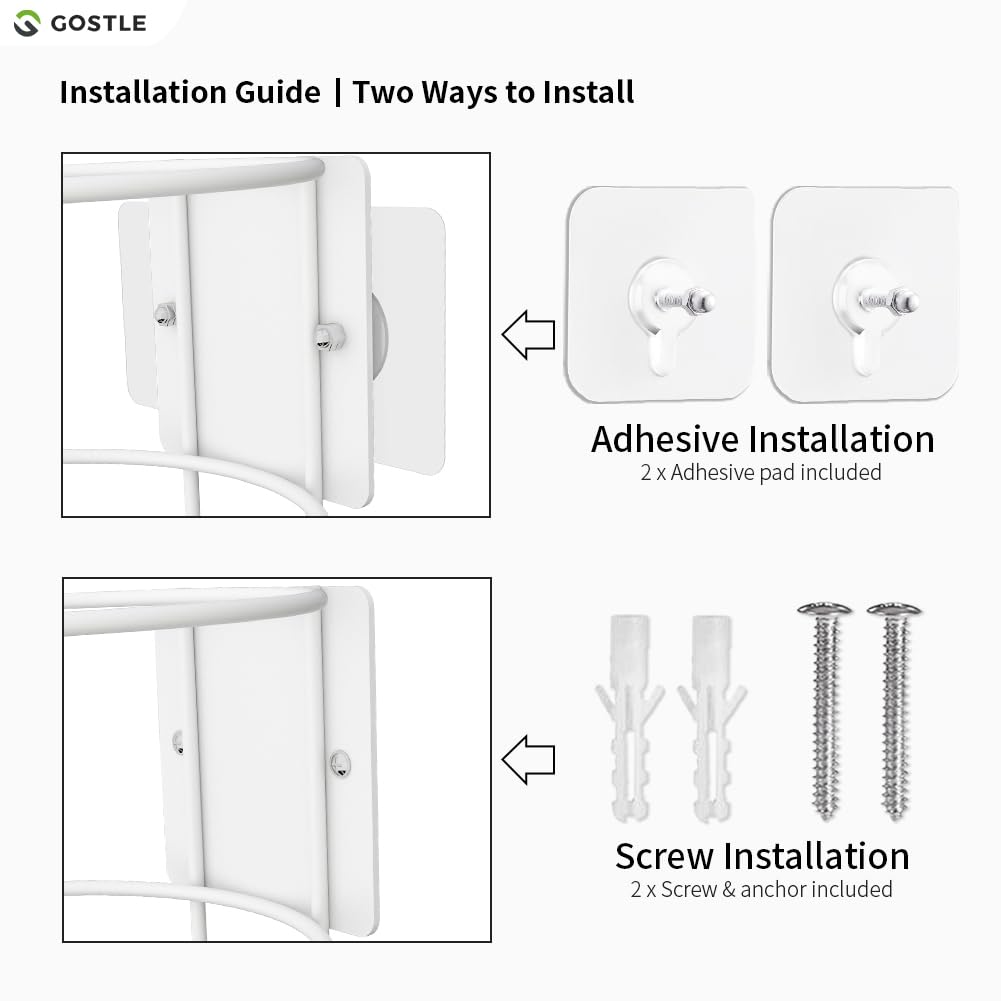 GOSTLE

Installation Guide | Two Ways to Install

Adhesive Installation
2 x Adhesive pad included

Screw Installation
2 x Screw & anchor included