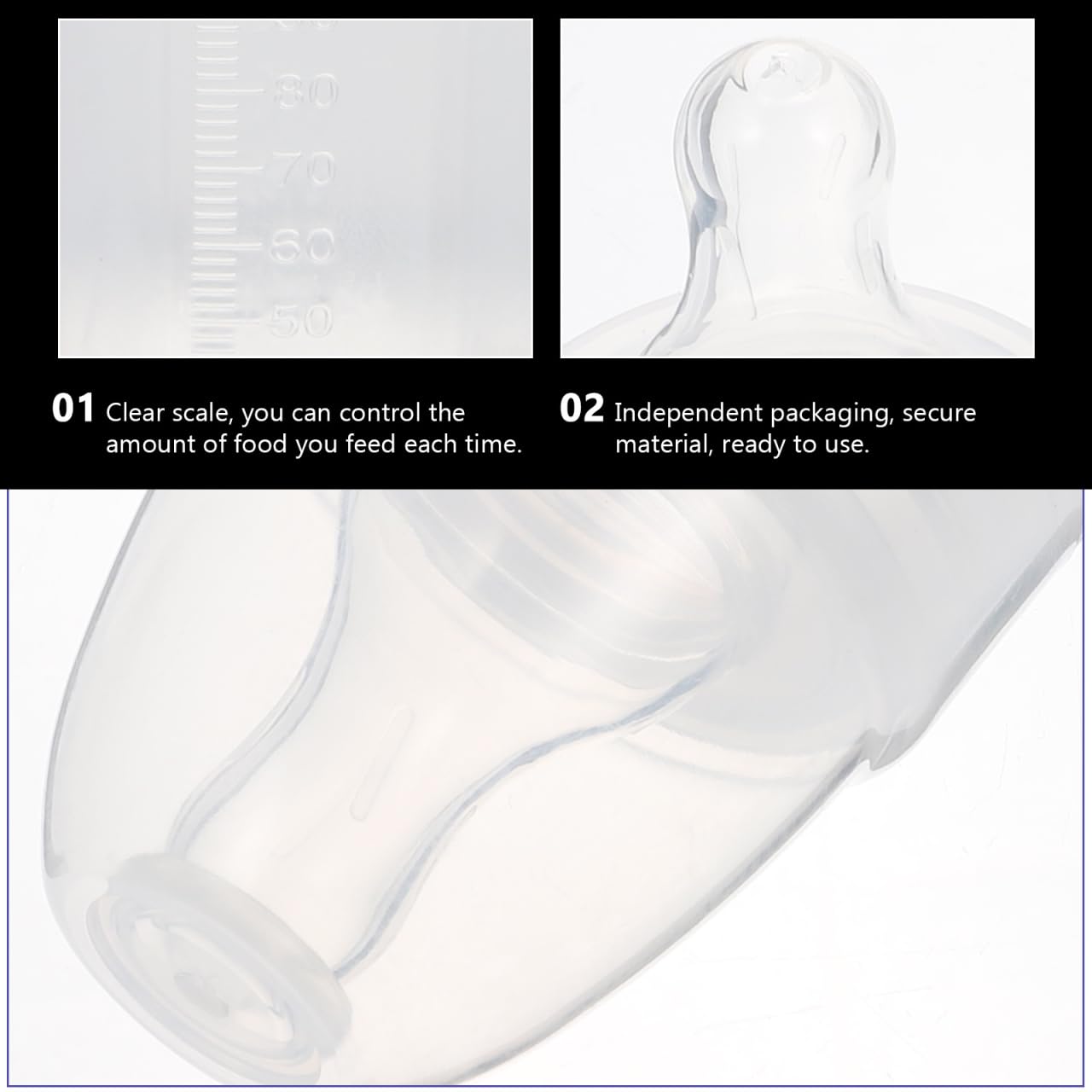 80
70
60
50

01 Clear scale, you can control the amount of food you feed each time.

02 Independent packaging, secure material, ready to use.